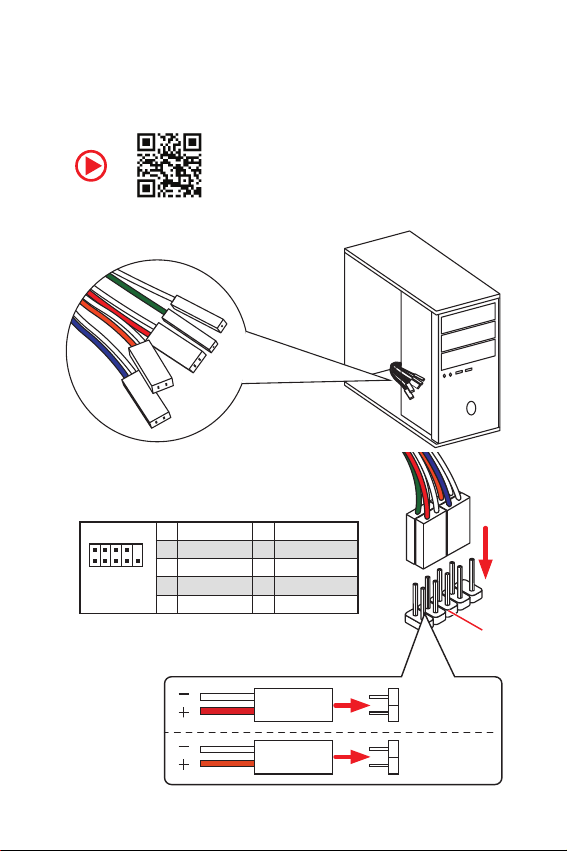 −
+
−
+