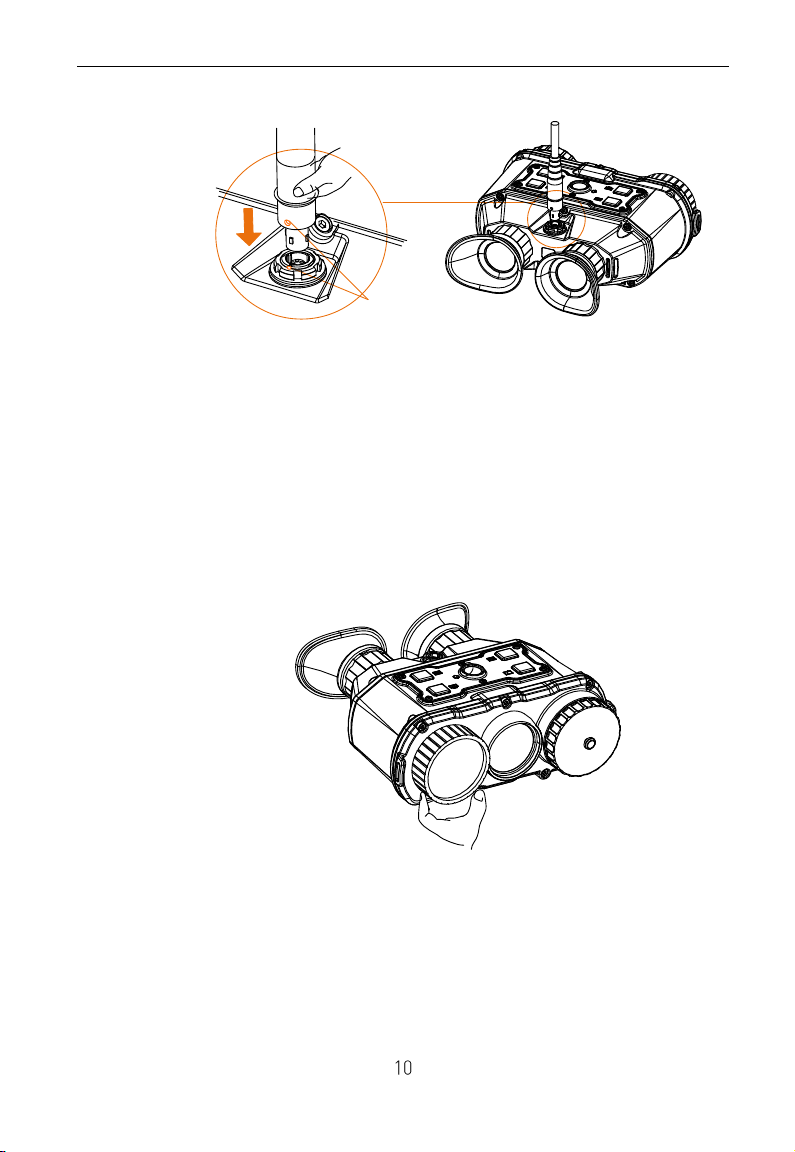 10