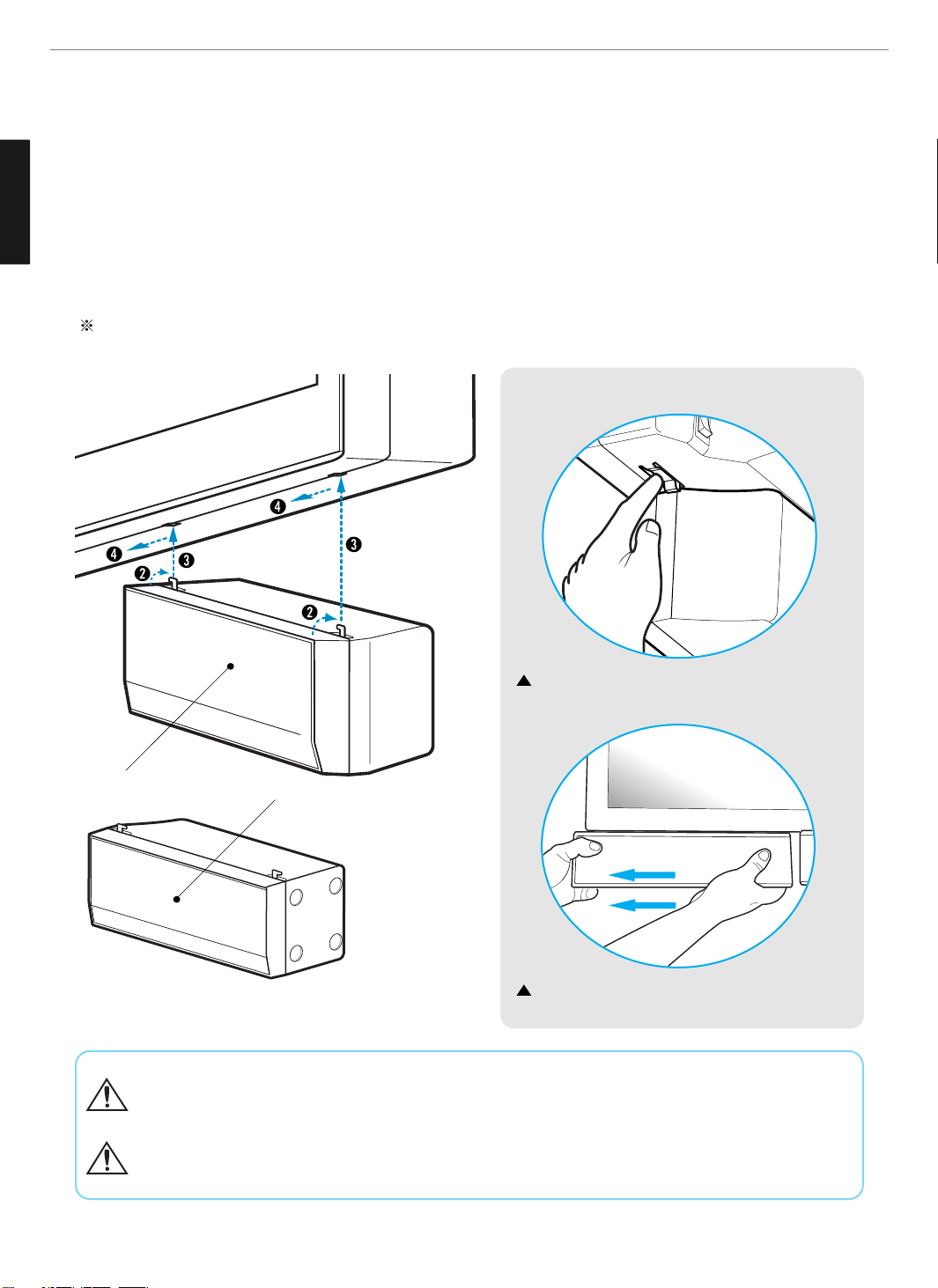 ※

❹

❹

❸

❸

❷

❷

▲

▲