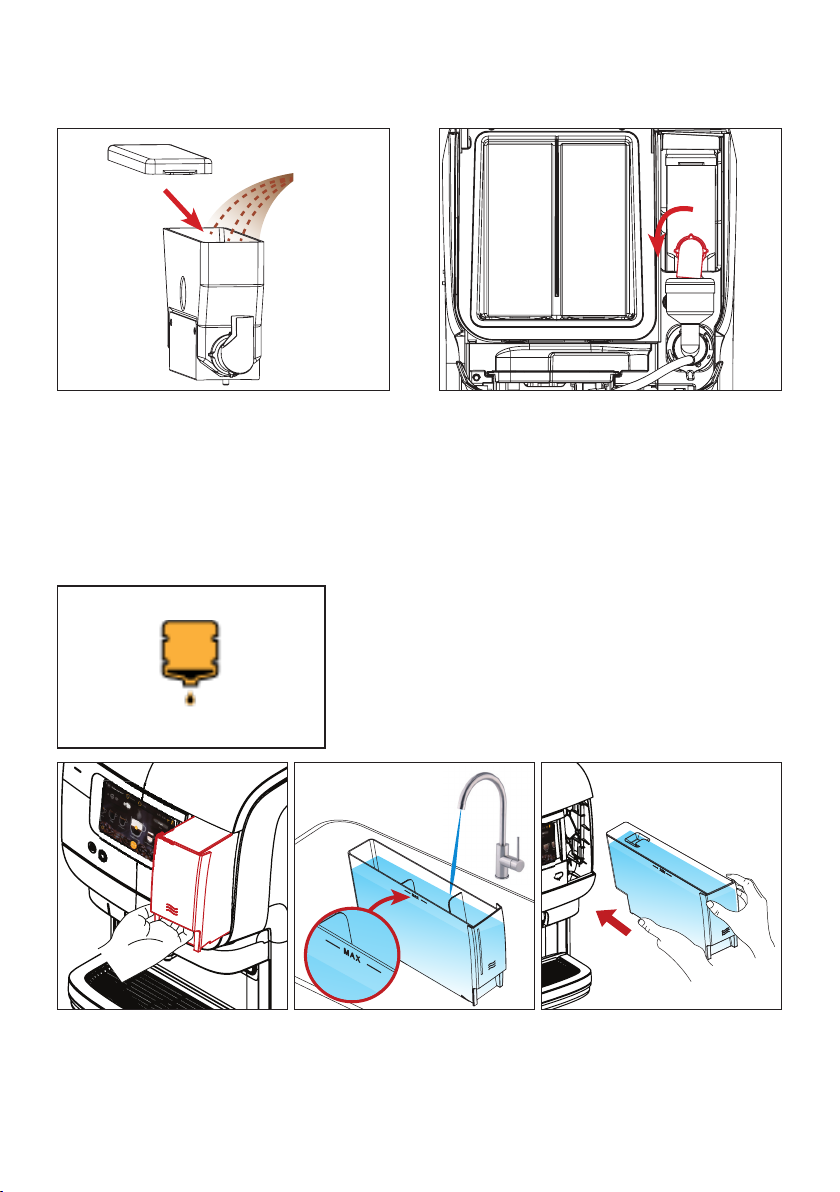 MAX