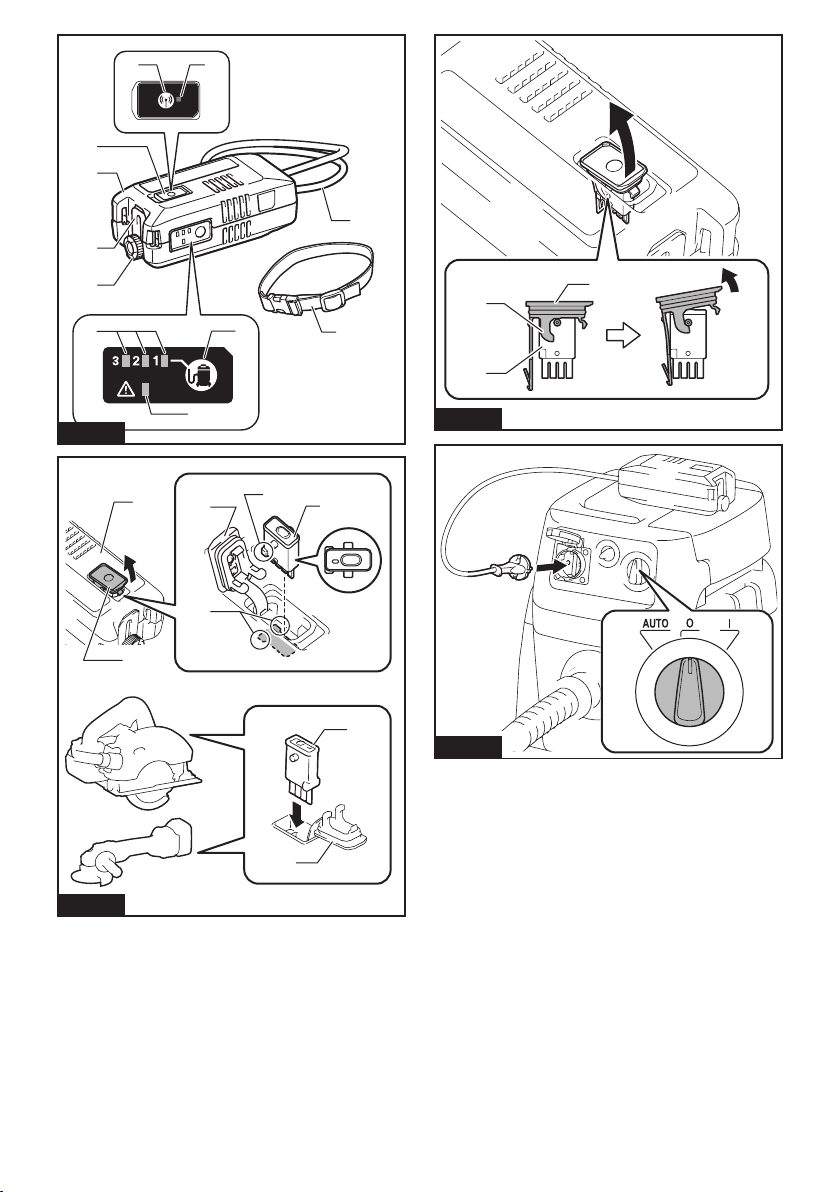 3 2 1

AUTO O I