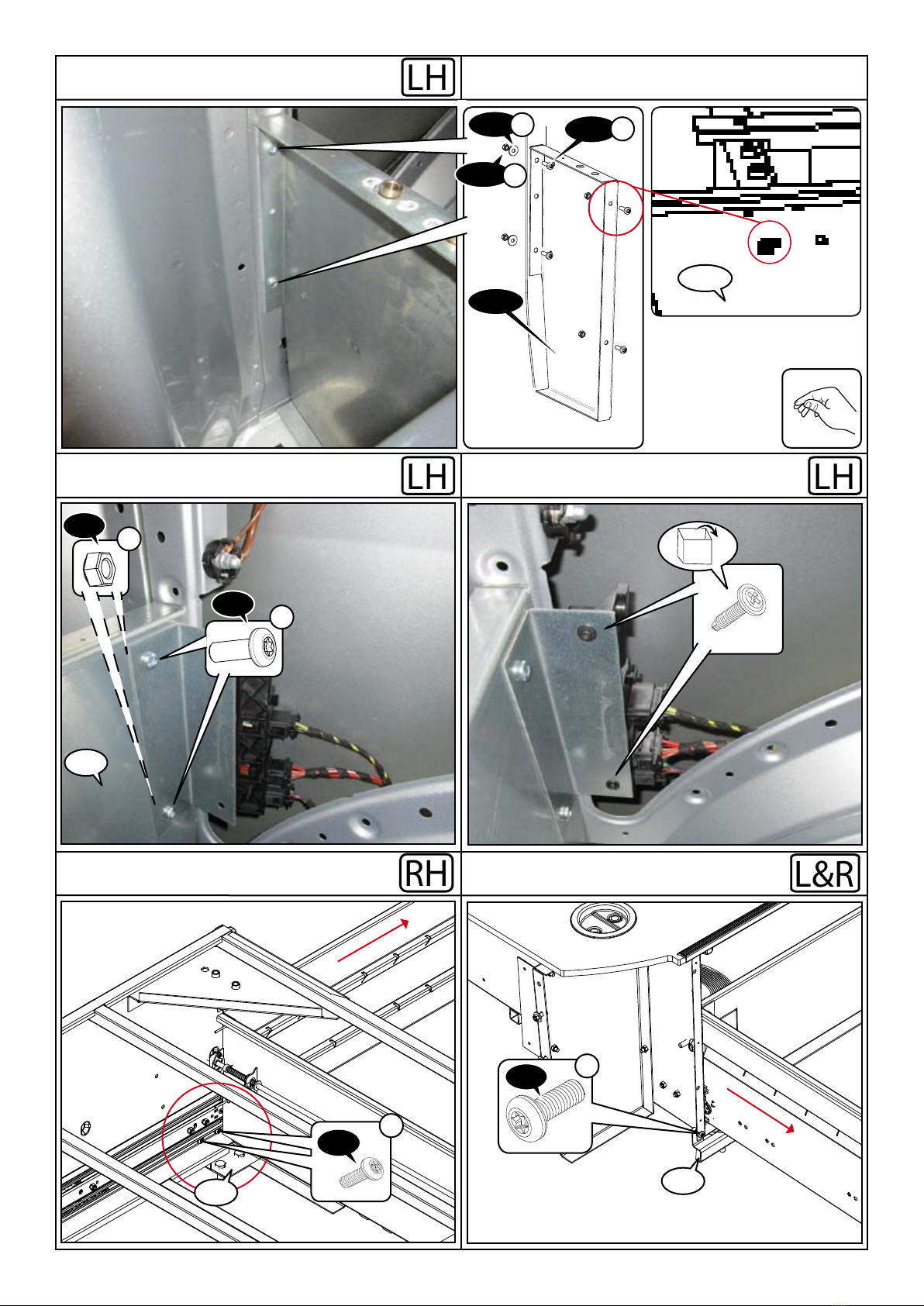 LH

LH

LH

RH

L&R