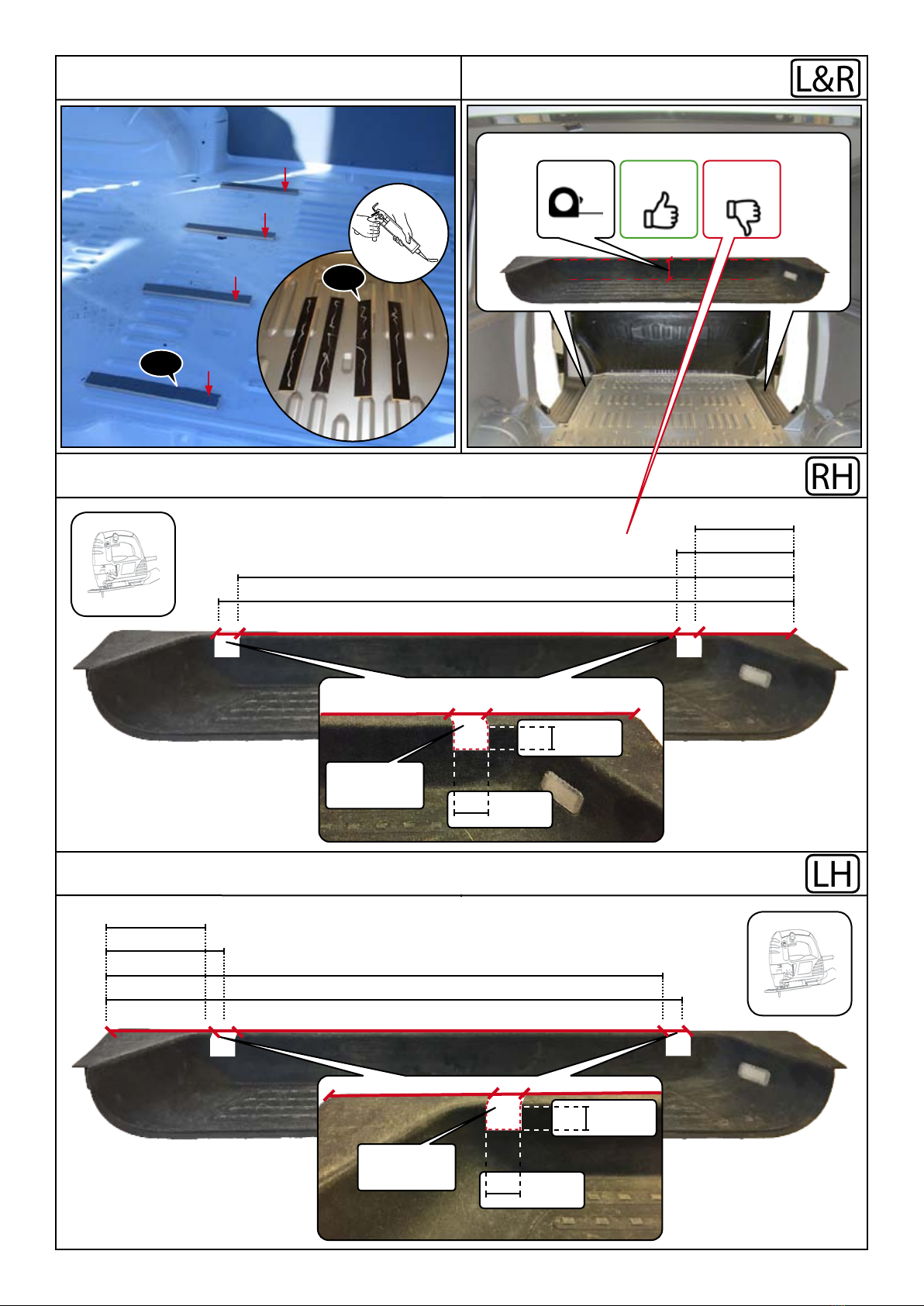 L&R

RH

LH