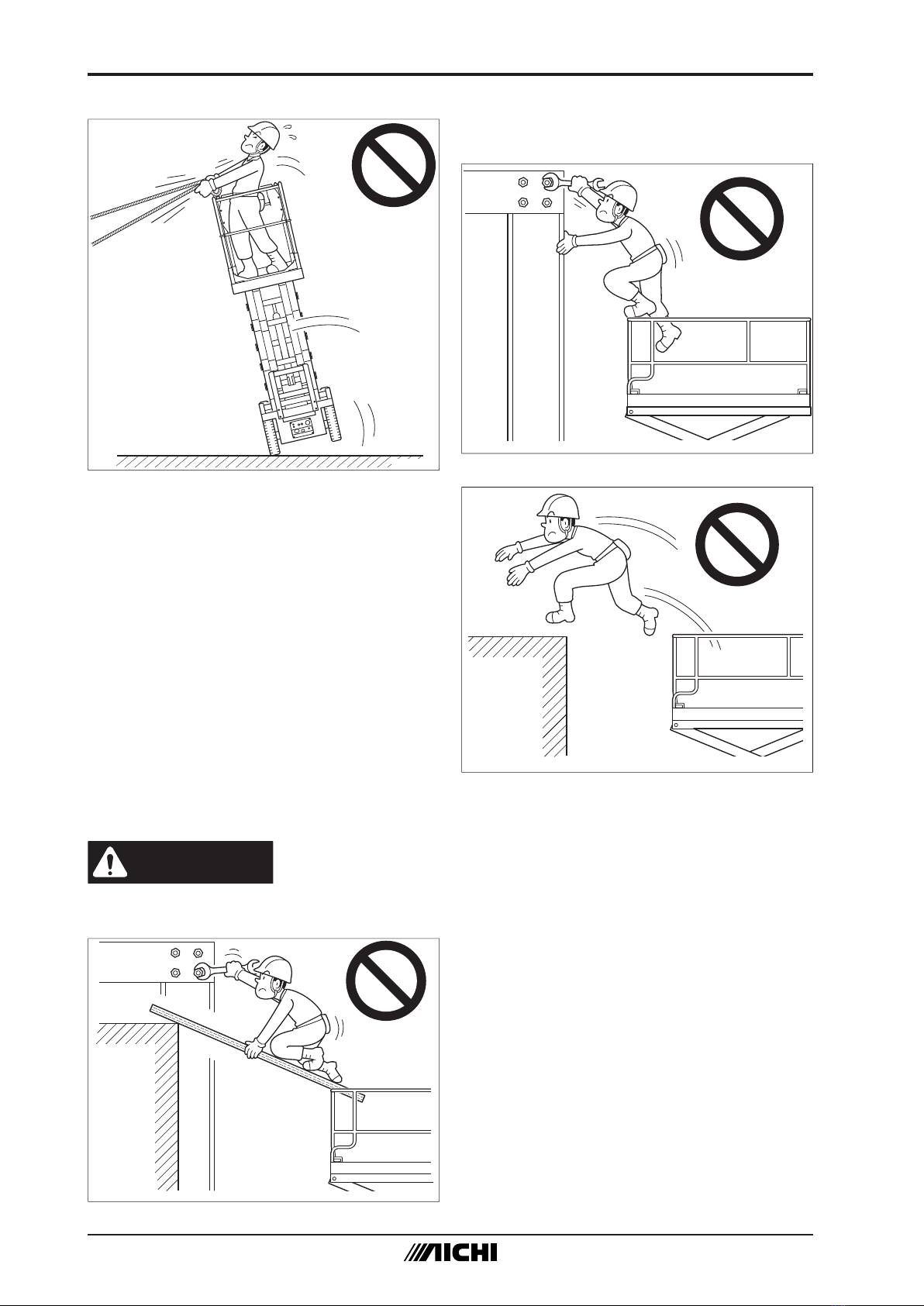 AICHI