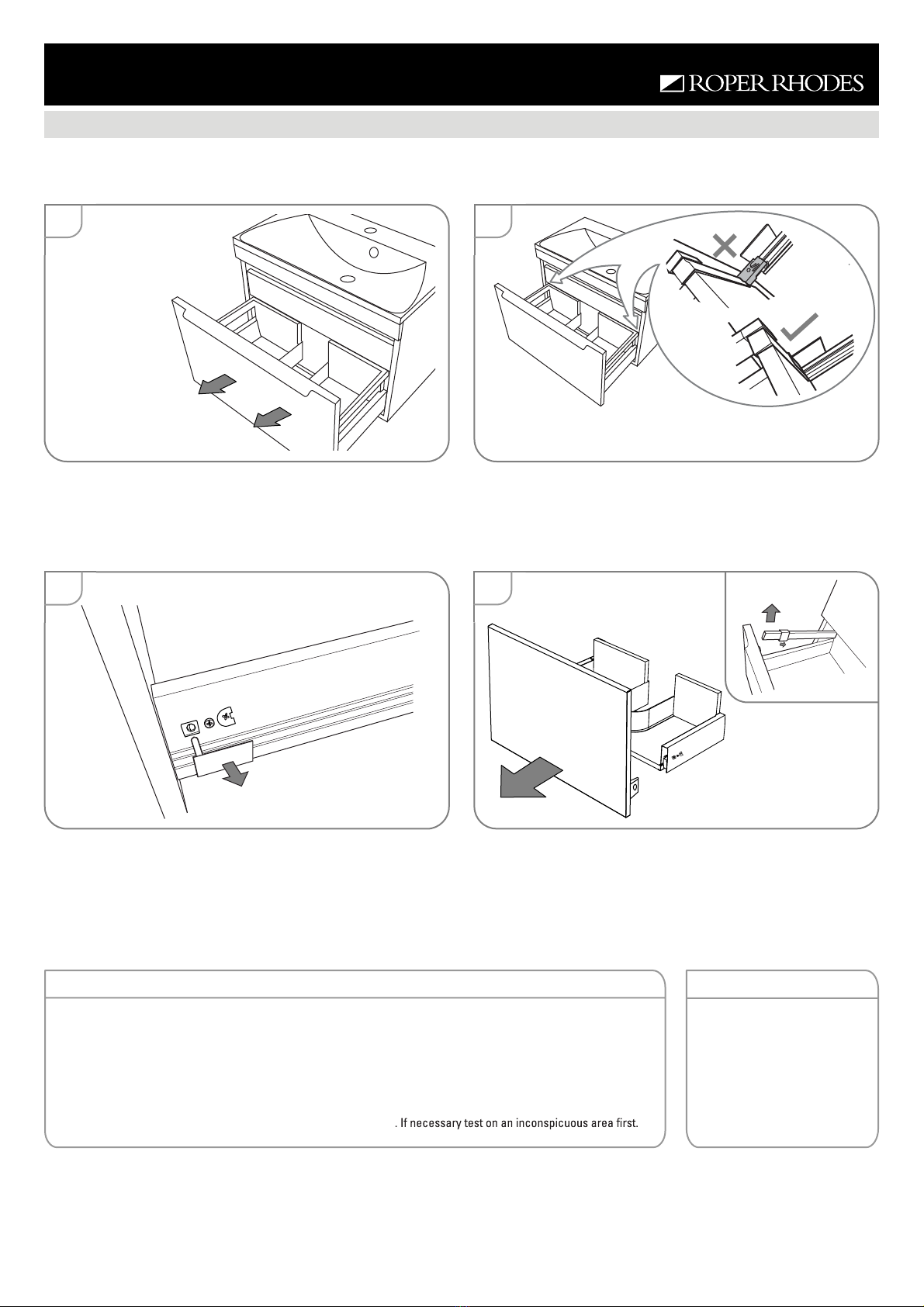 ROPER RHODES

. If necessary test on an inconspicuous area first.