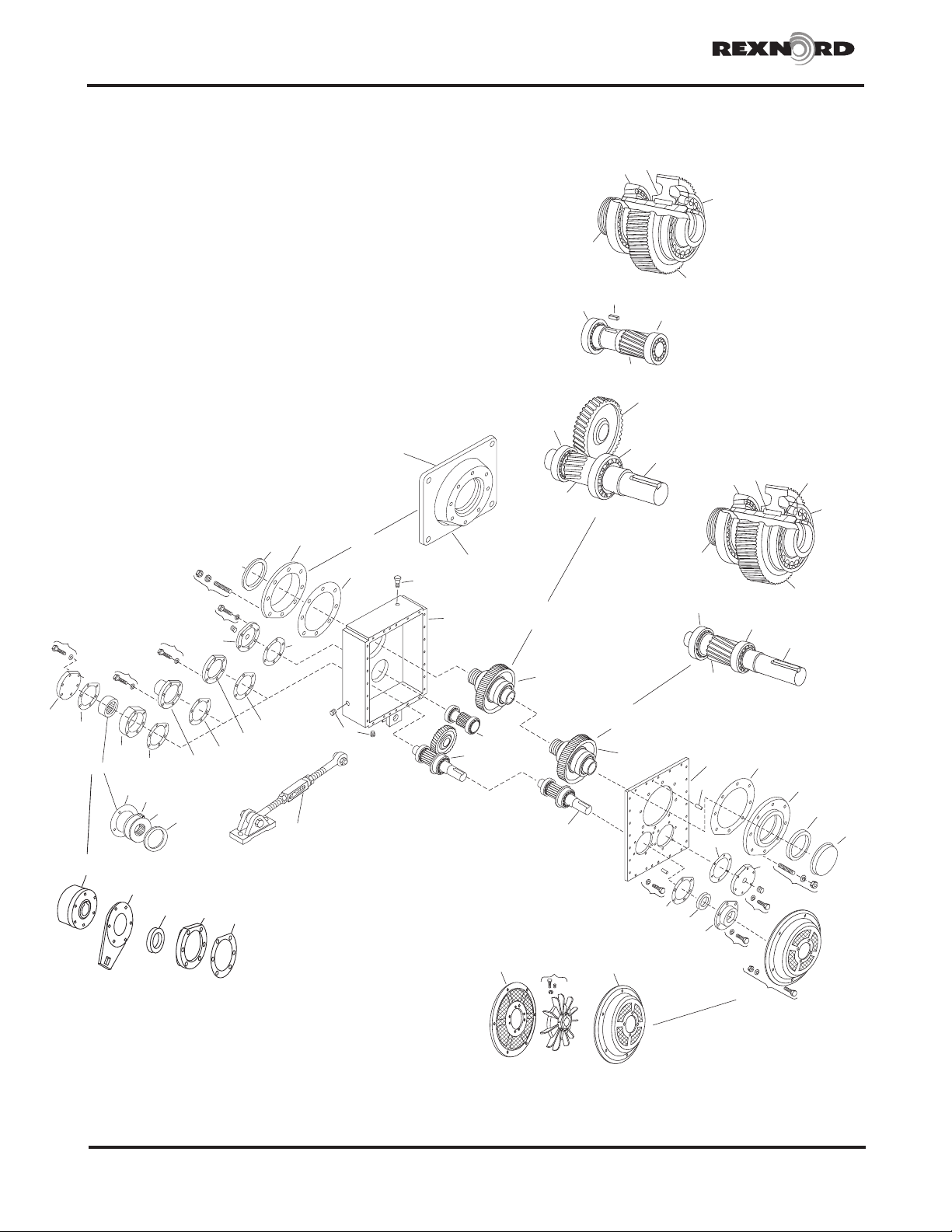 REXNORD