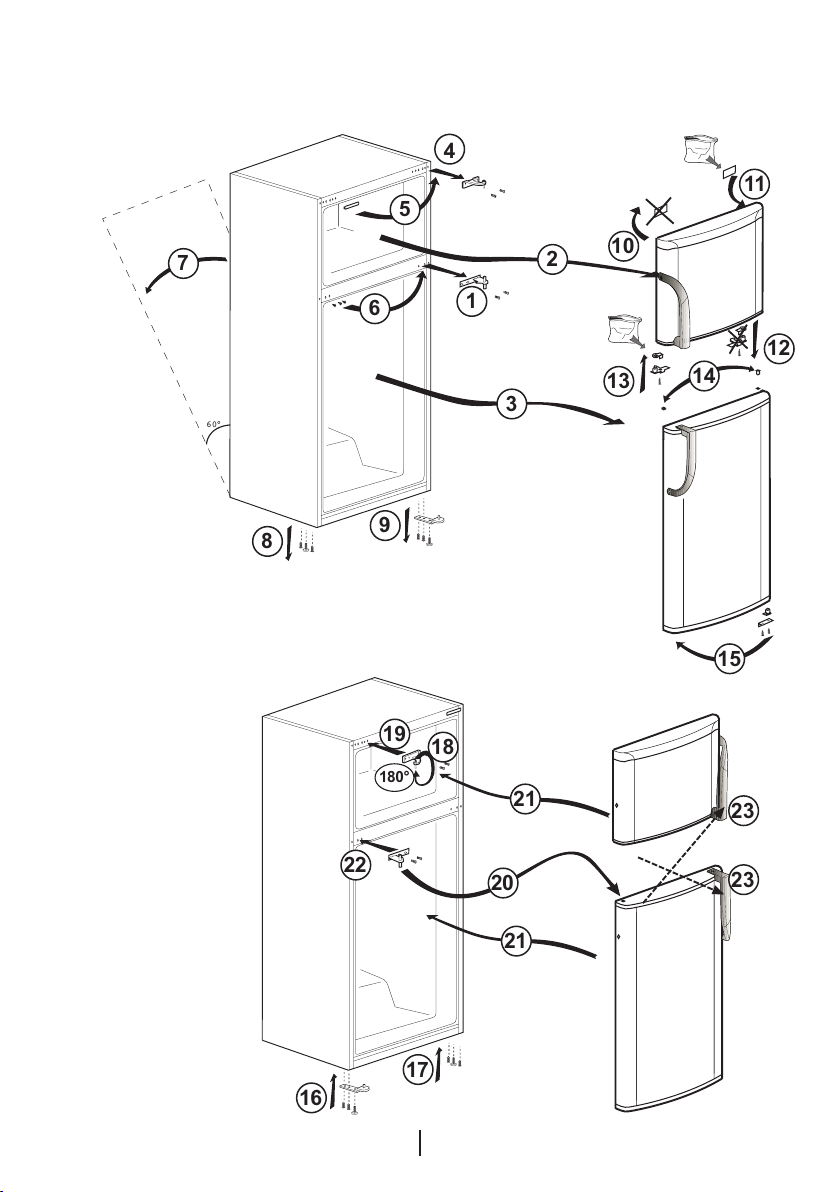 4
5
7
2
11
10
1
6
12
13
14
3
60°
8
9
15
19
18
180°
21
23
22
20
23
21
17
16