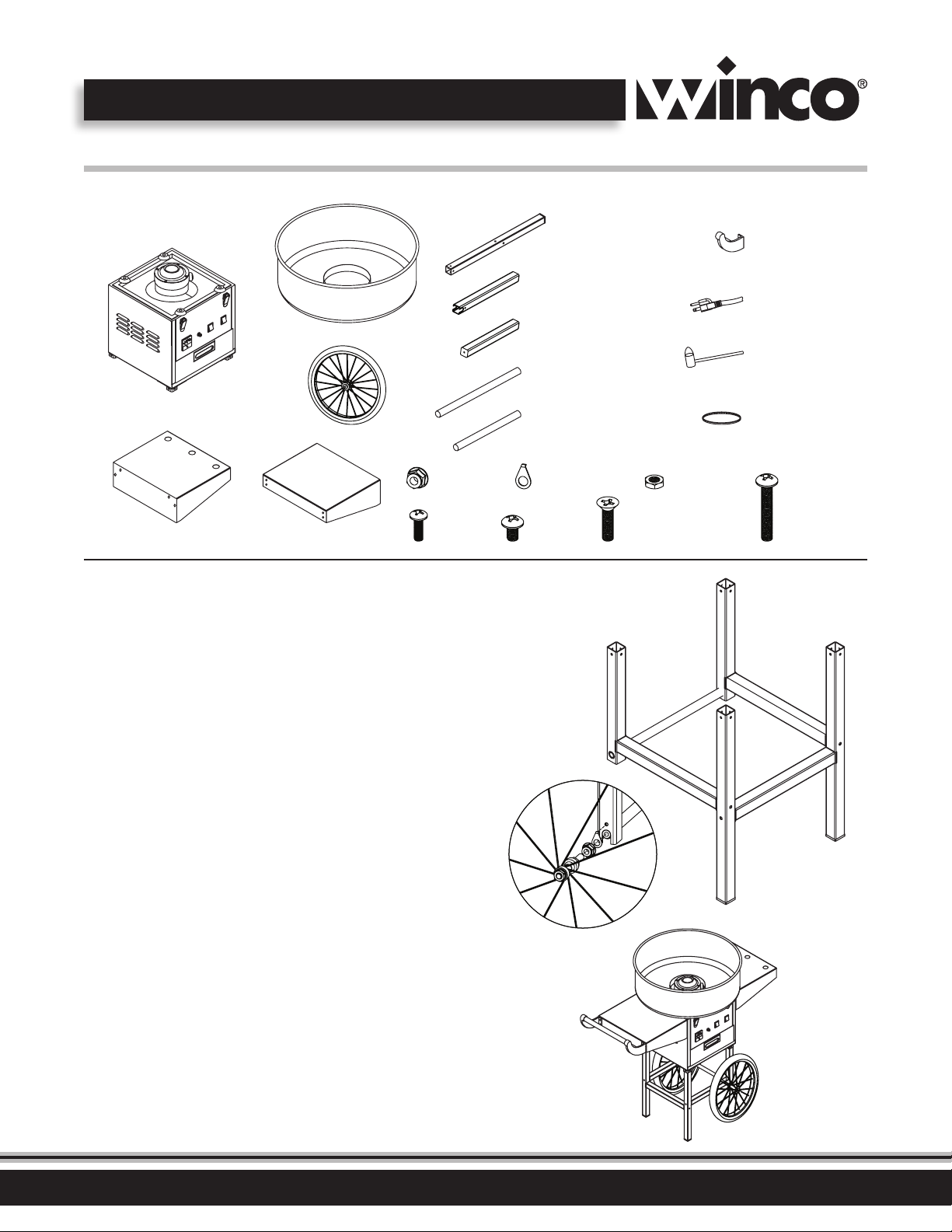 winco®