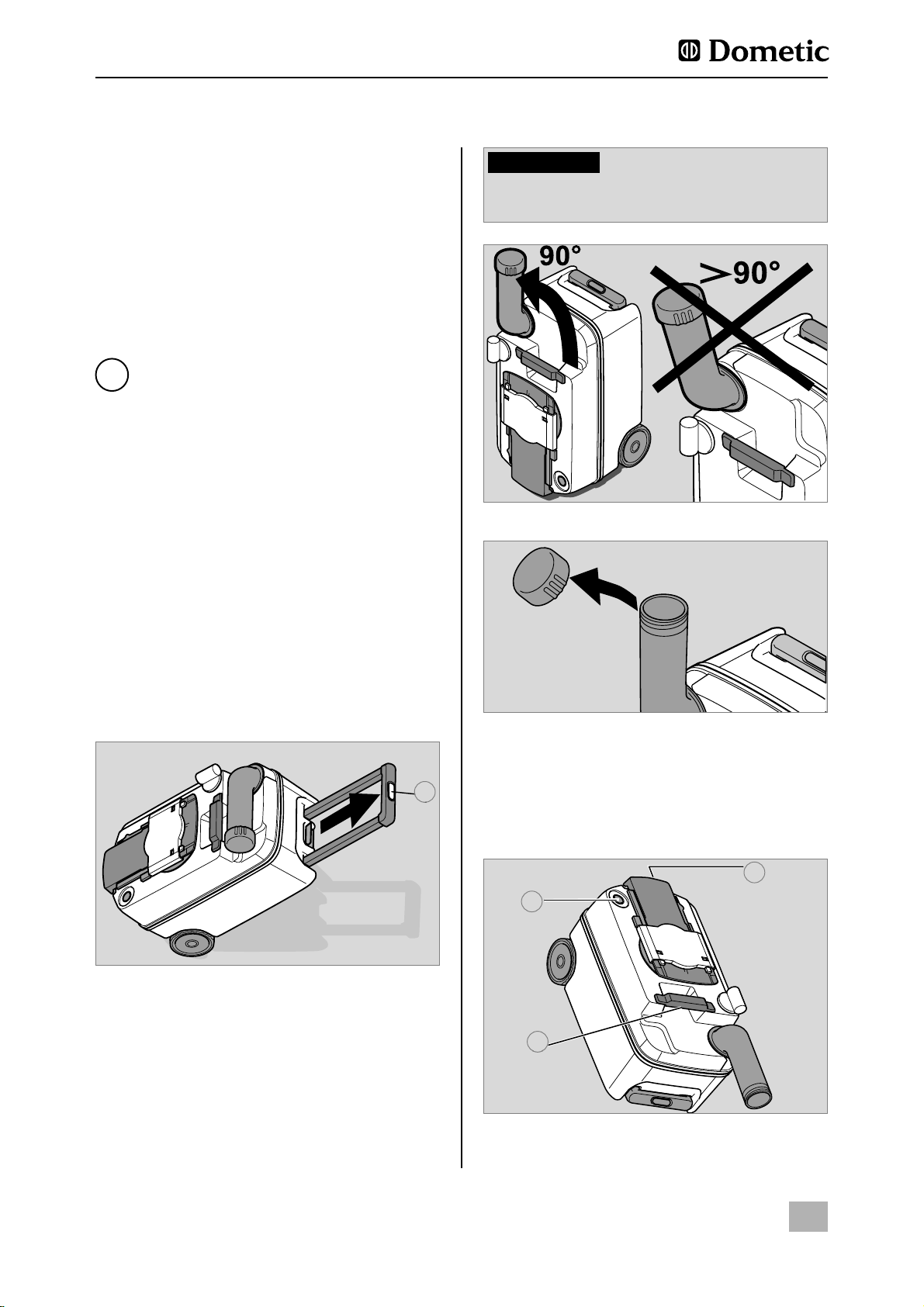 Dometic

90°

>90°