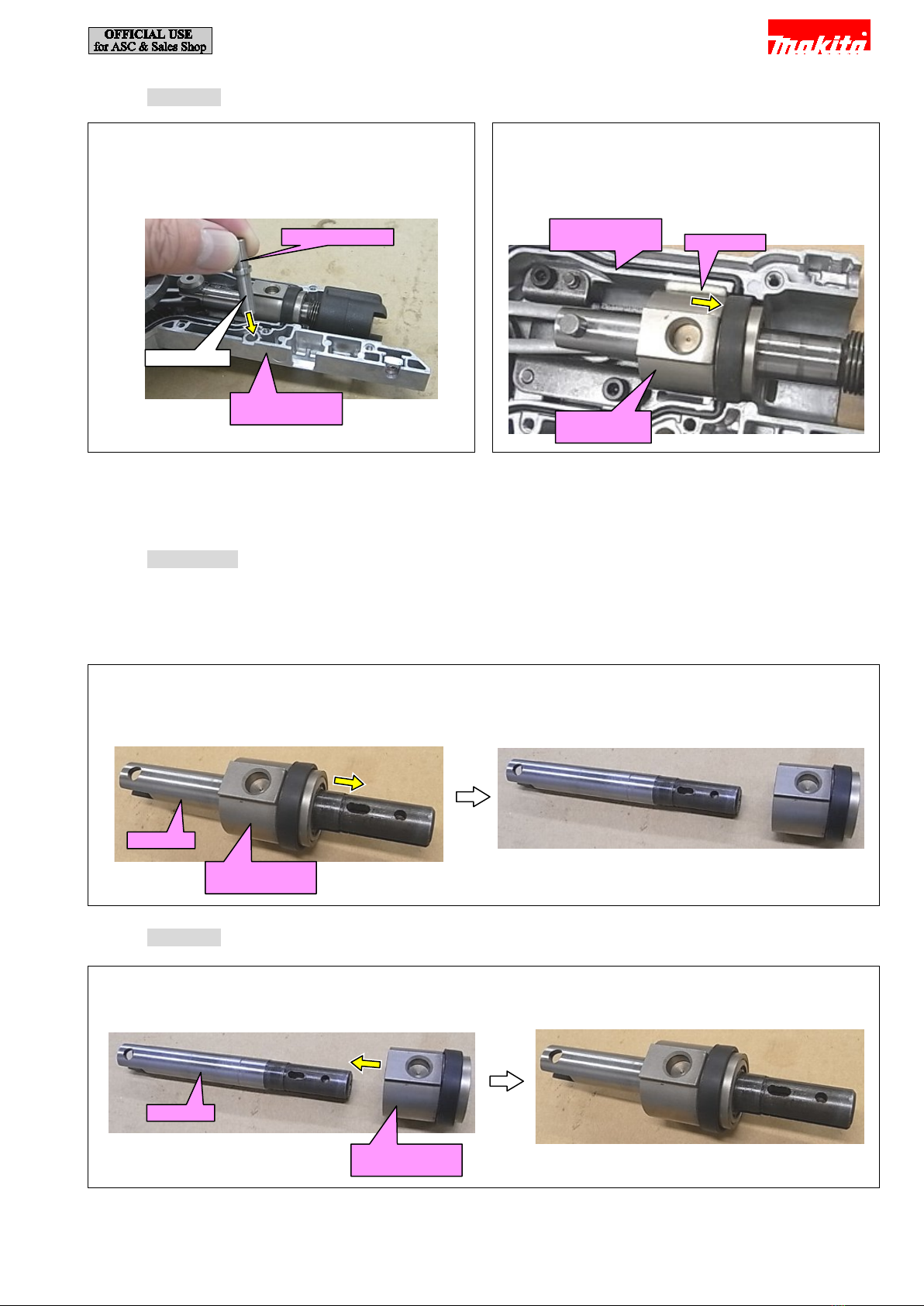 OFFICIAL USE
for ASC & Sales Shop

makita