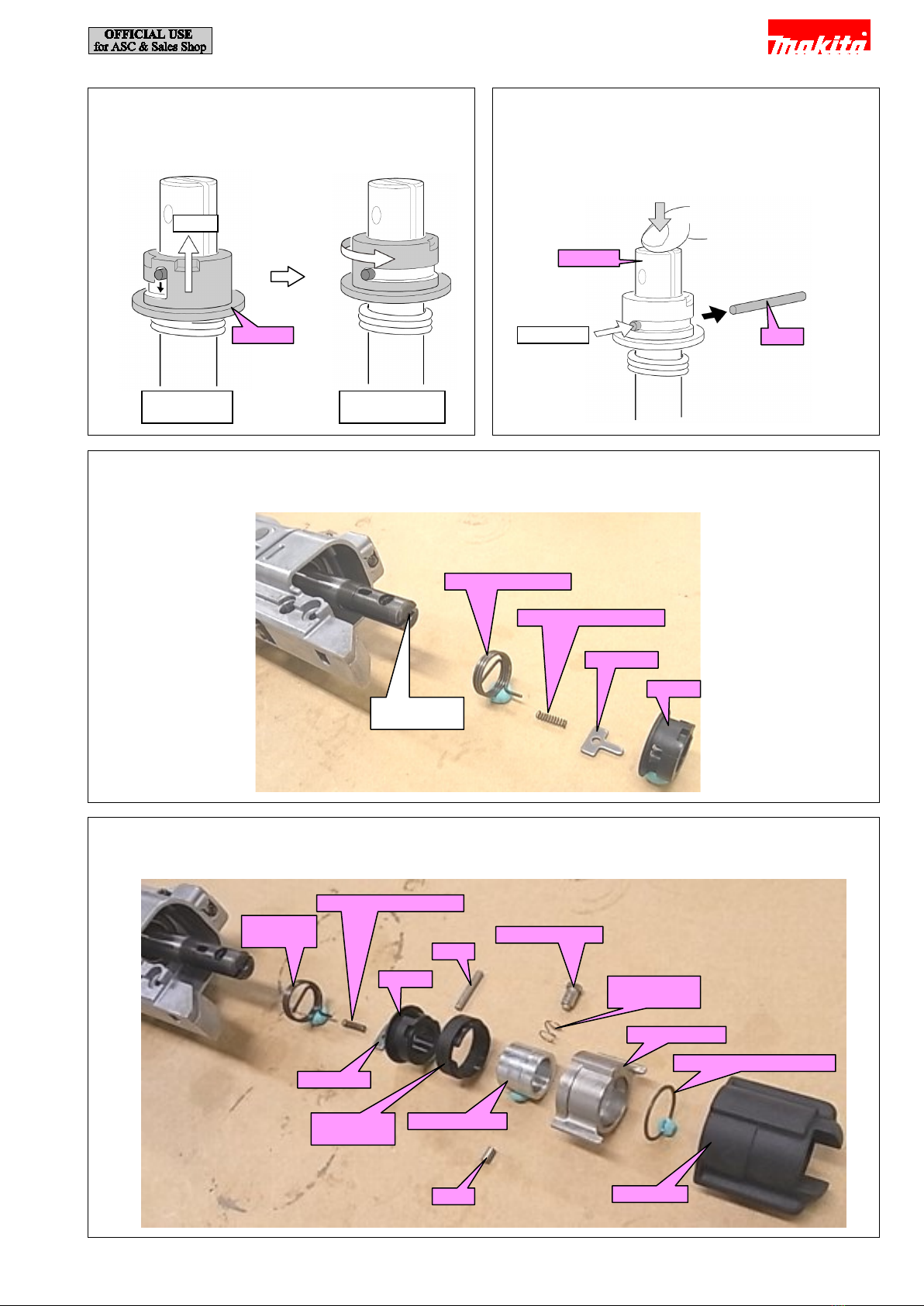 OFFICIAL USE
for ASC & Sales Shop

makita