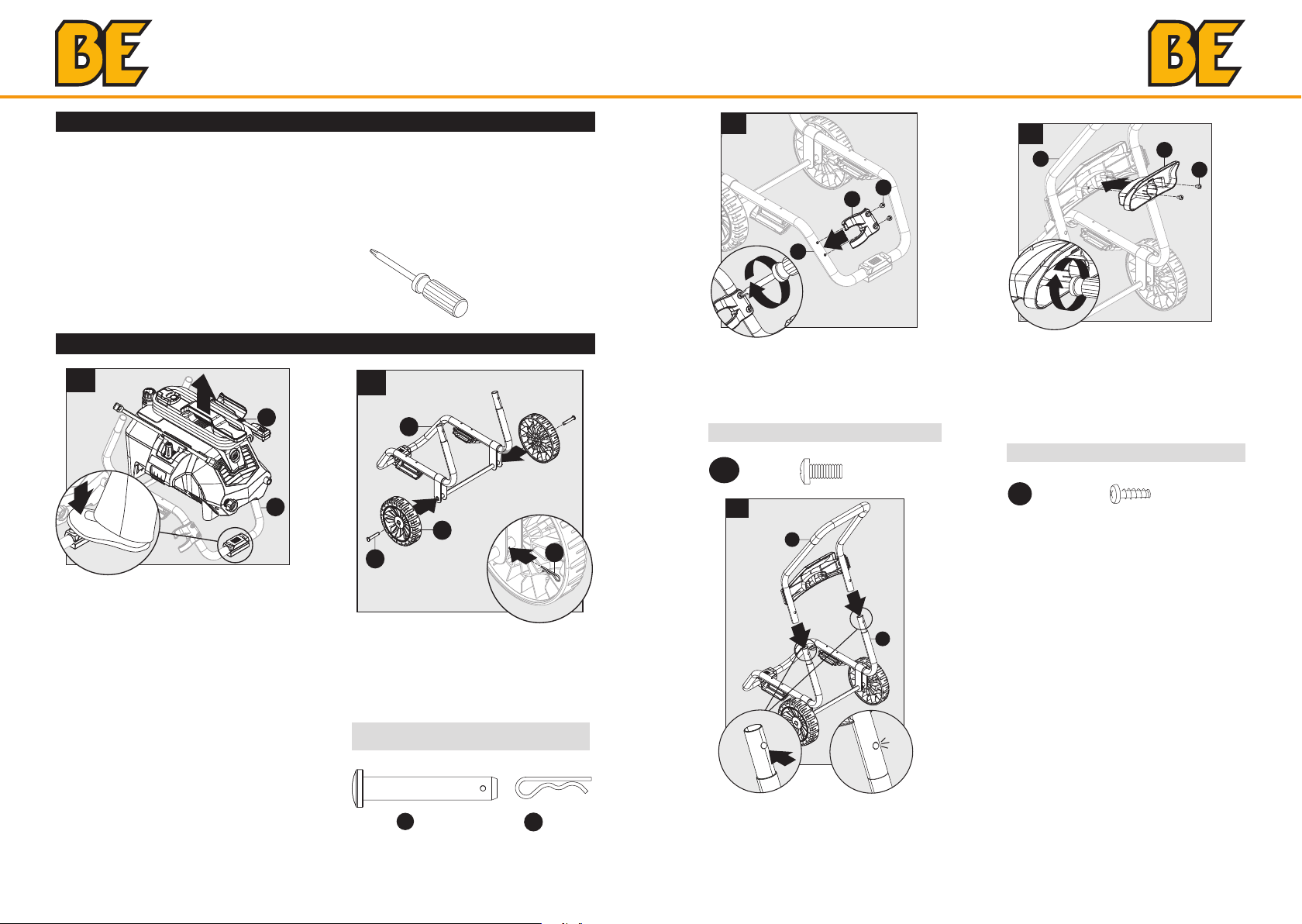 BE

BE