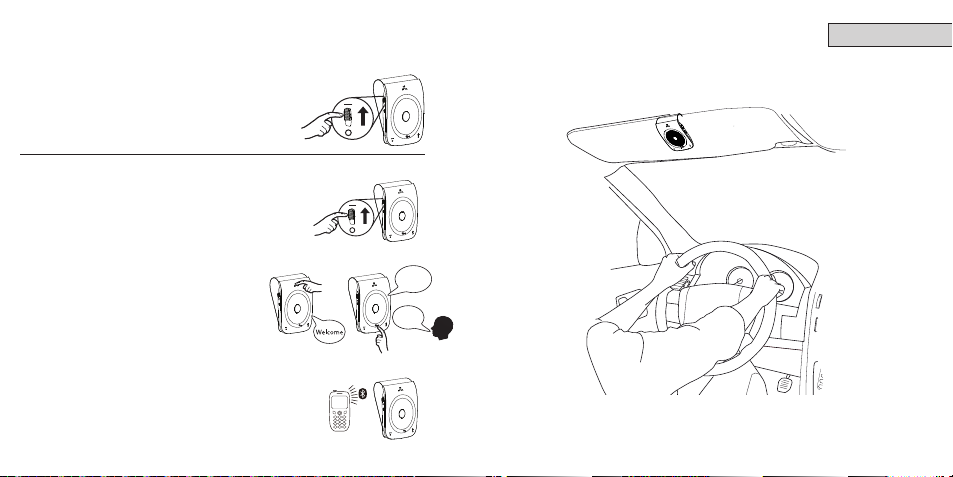 Welcome