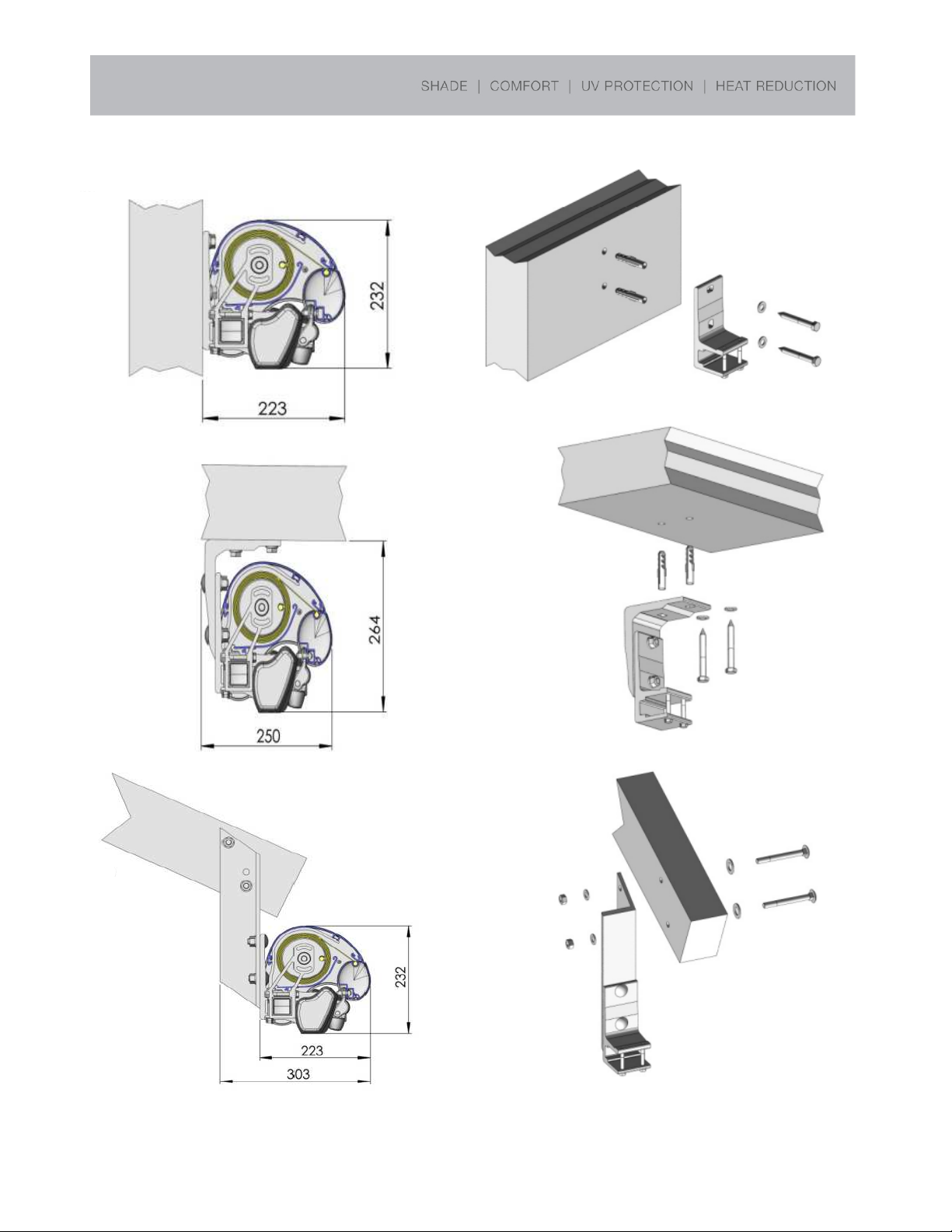 SHADE | COMFORT | UV PROTECTION | HEAT REDUCTION

232

223

264

250

232

223

303