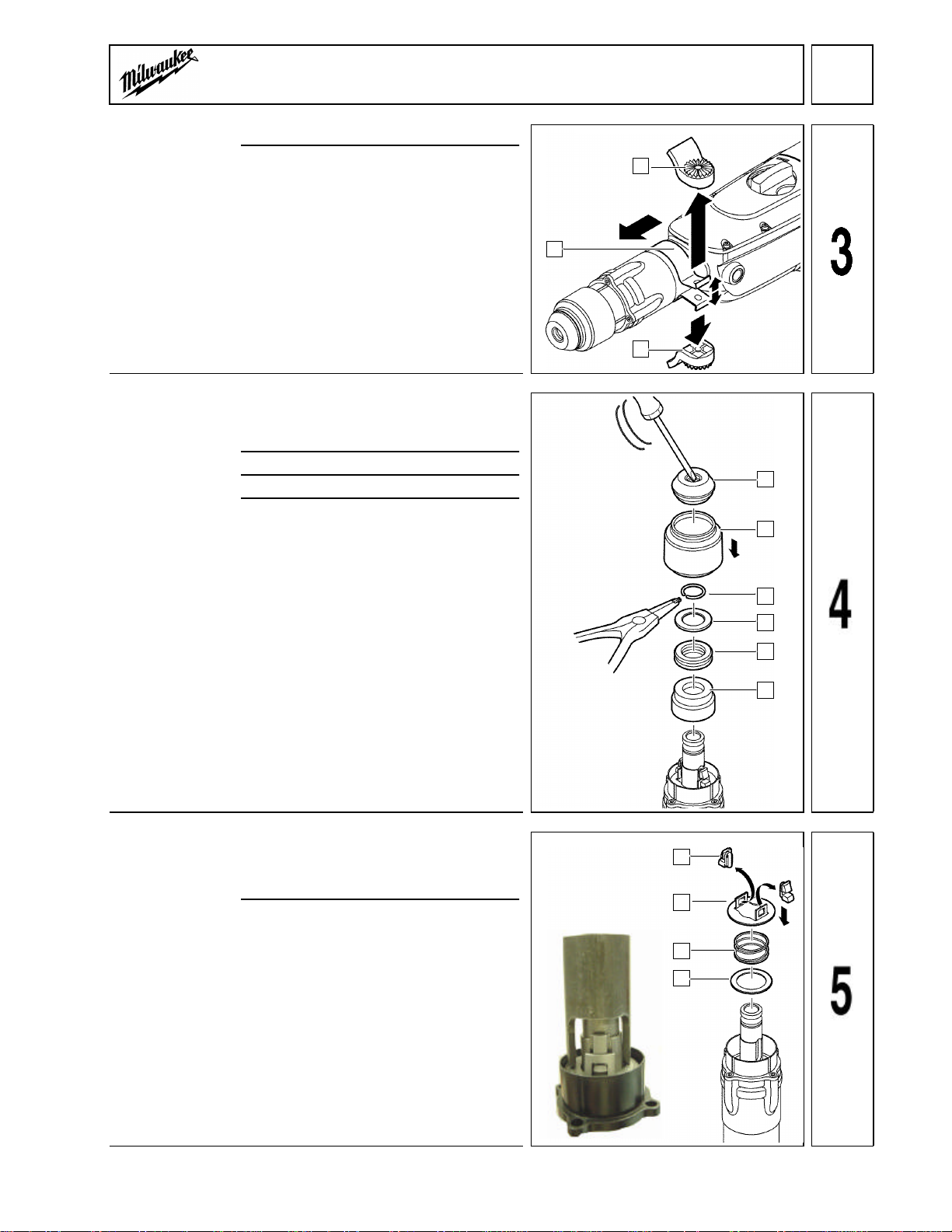 Milwaukee

3

4

5