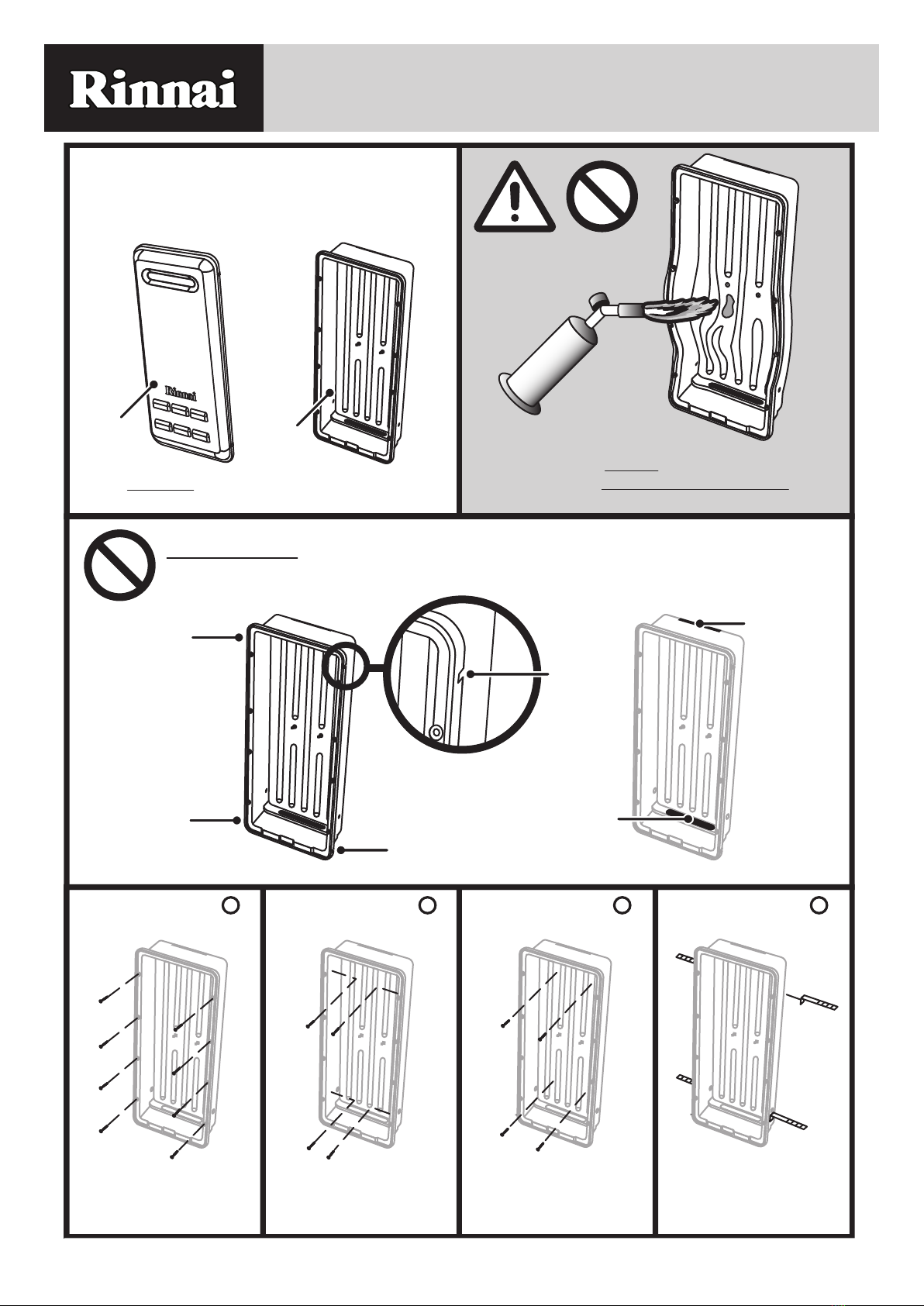 Rinnai

Rinnai