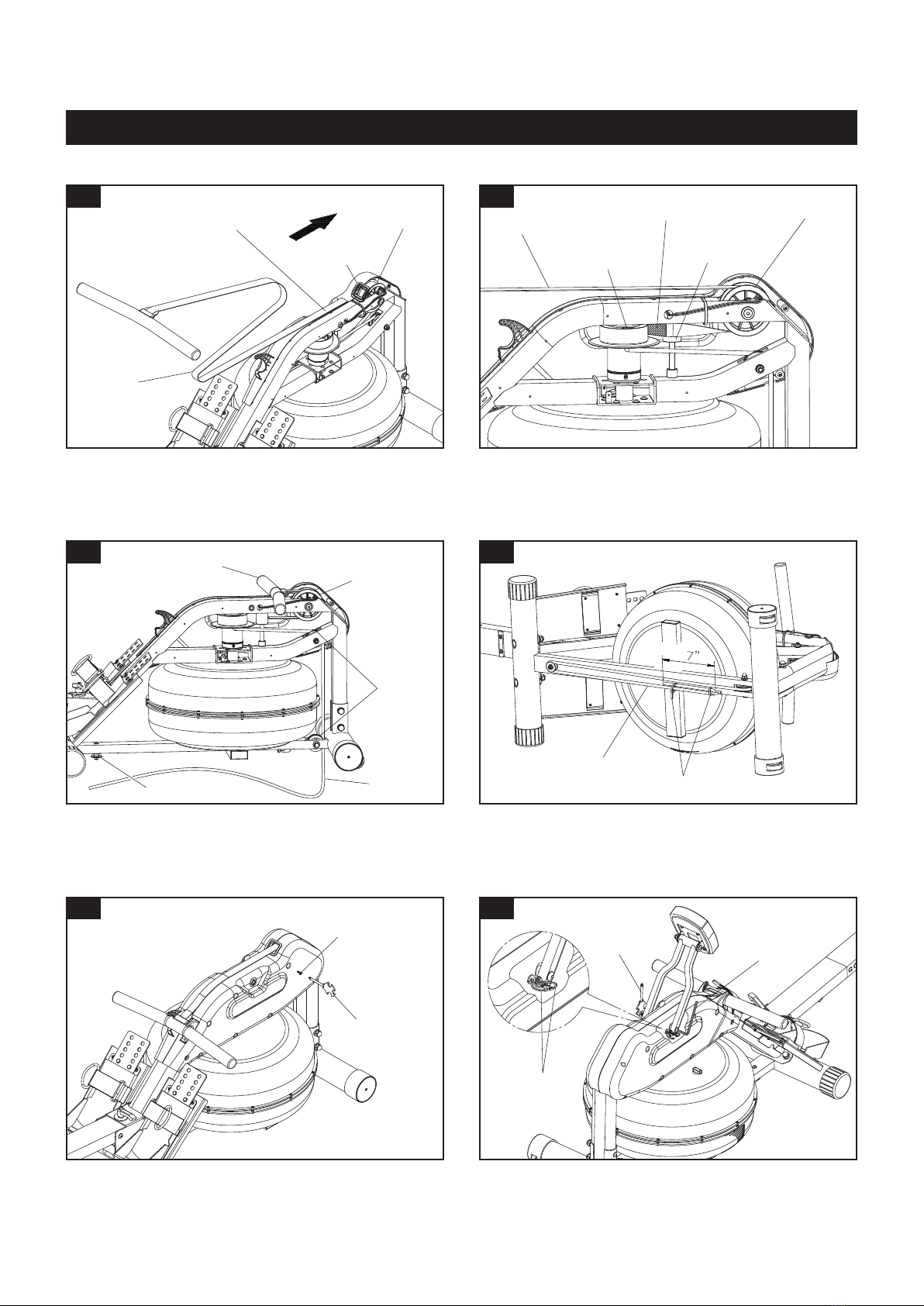 7"