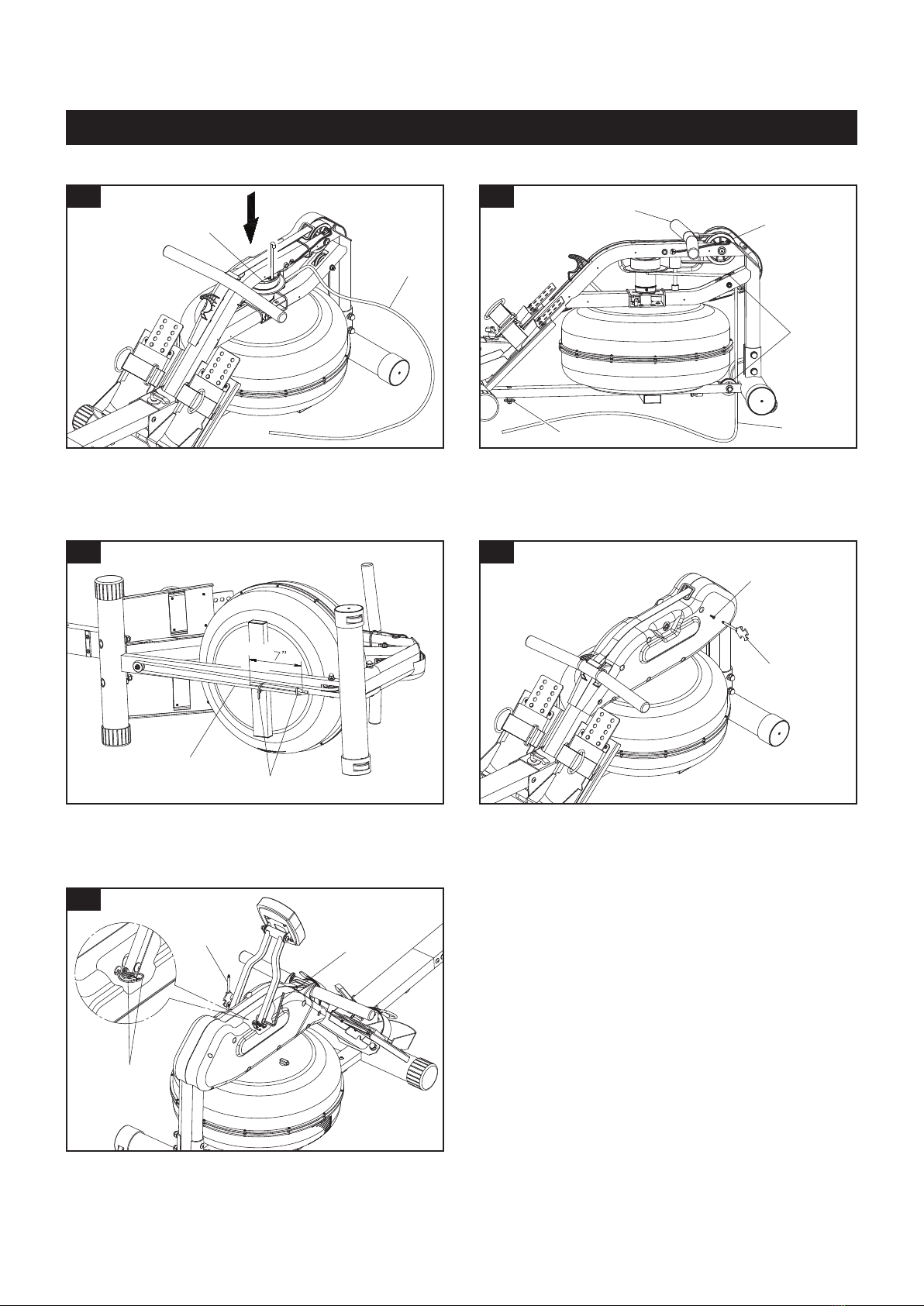 7"