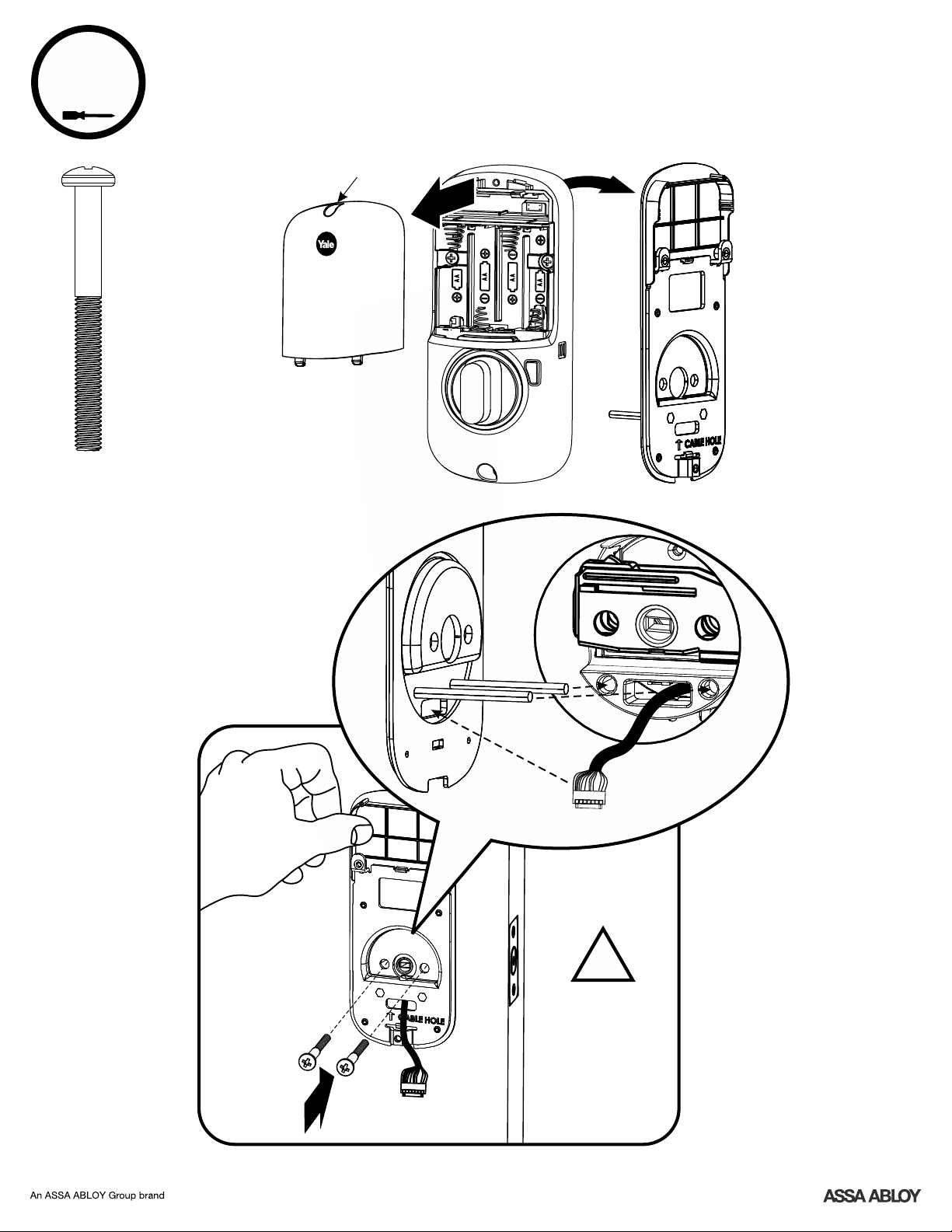 Yale

AA
AA
AA
AA

CABLE HOLE

CABLE HOLE

An ASSA ABLOY Group brand

ASSA ABLOY