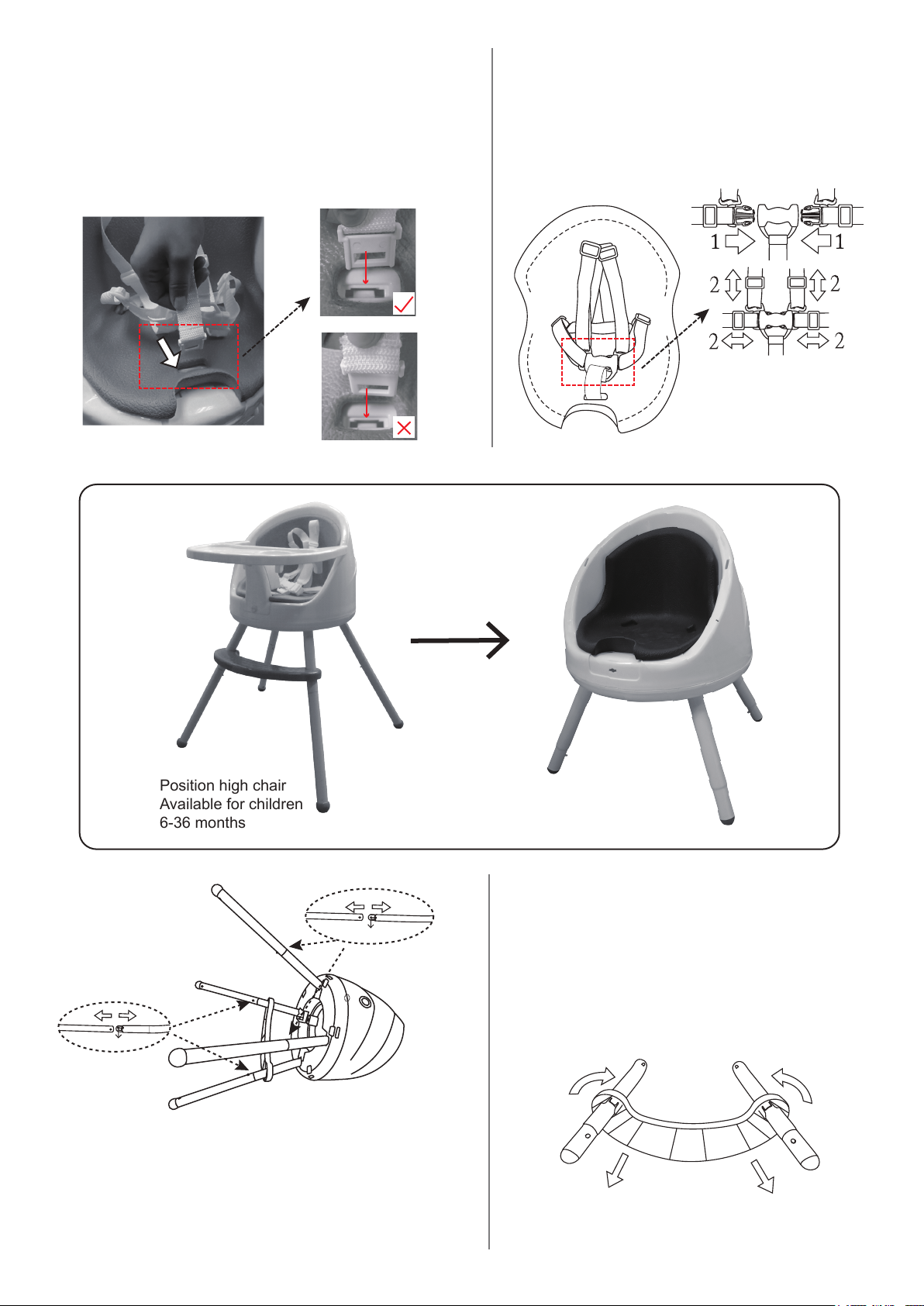 1 1
2 2
2 2

Position high chair
Available for children
6-36 months