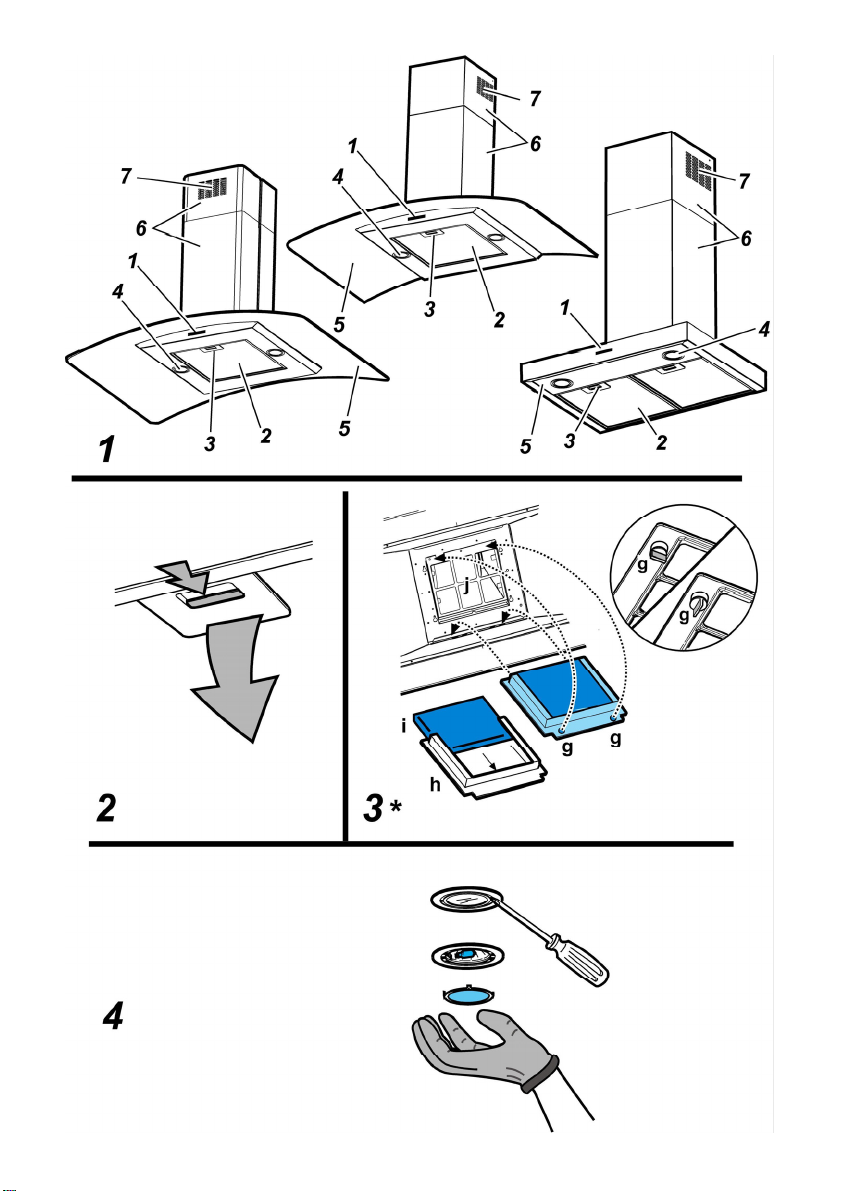 7
6
1
4
3
2
5
7
6
1
4
5
3
2
7
6
1
4
5
3
2
1

2

j
g
g
i
h
g
g
3 *

4