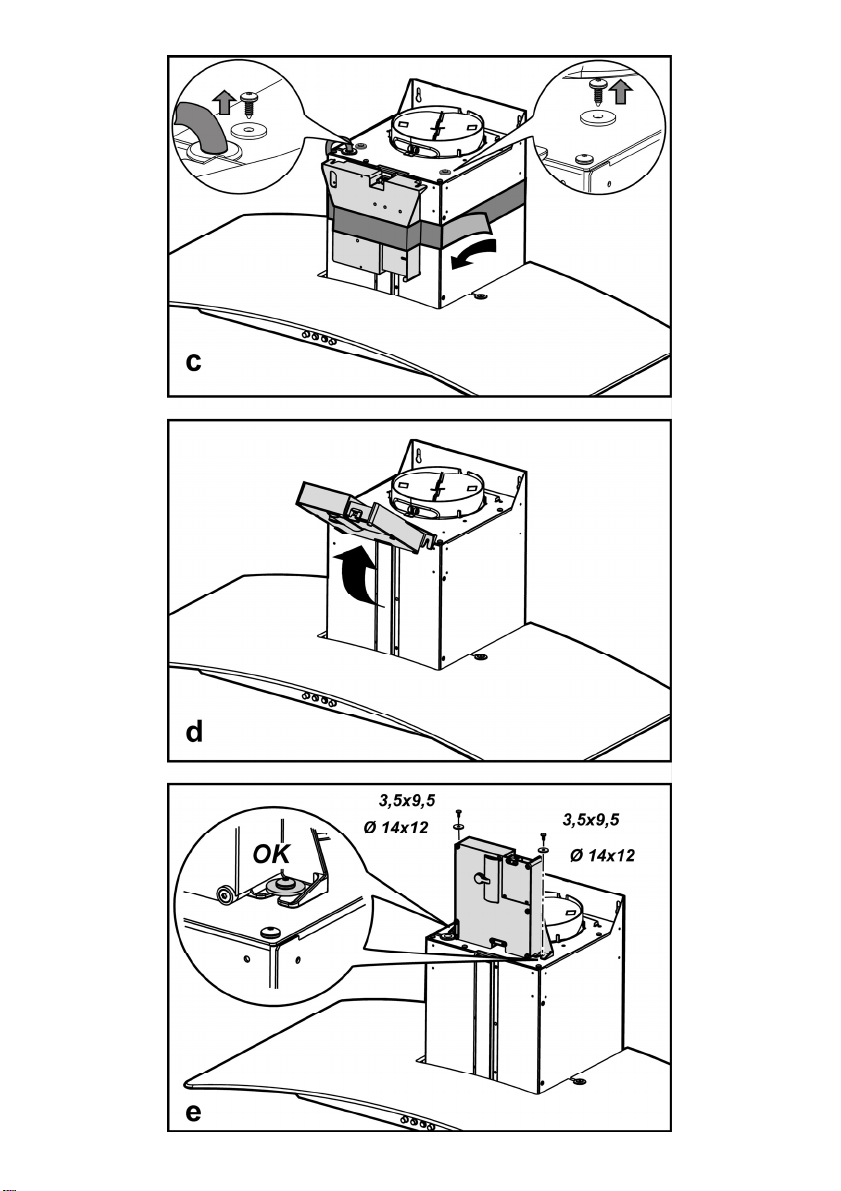 c

d

3,5x9,5
Ø 14x12
3,5x9,5
Ø 14x12
OK
e