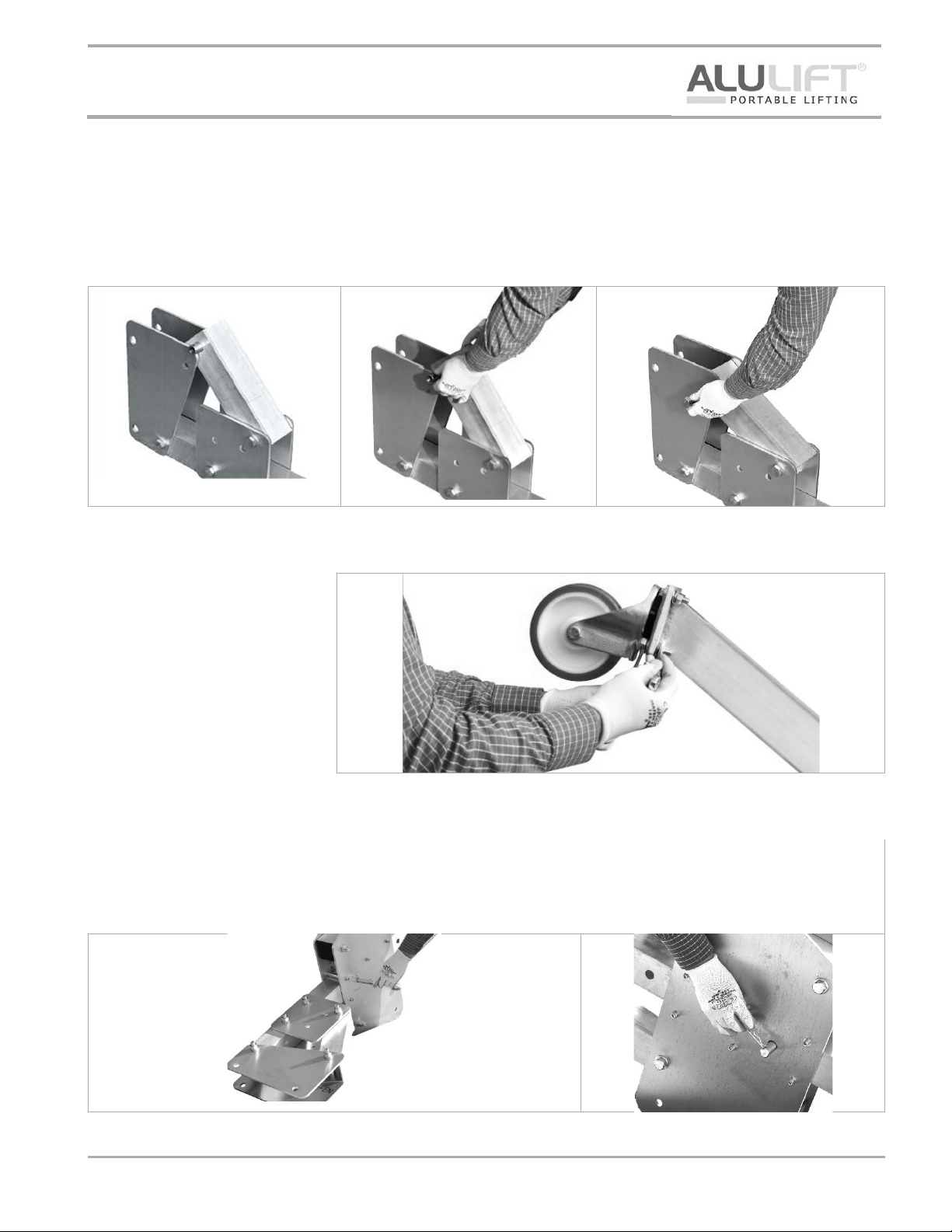 ALULIFT®
PORTABLE LIFTING