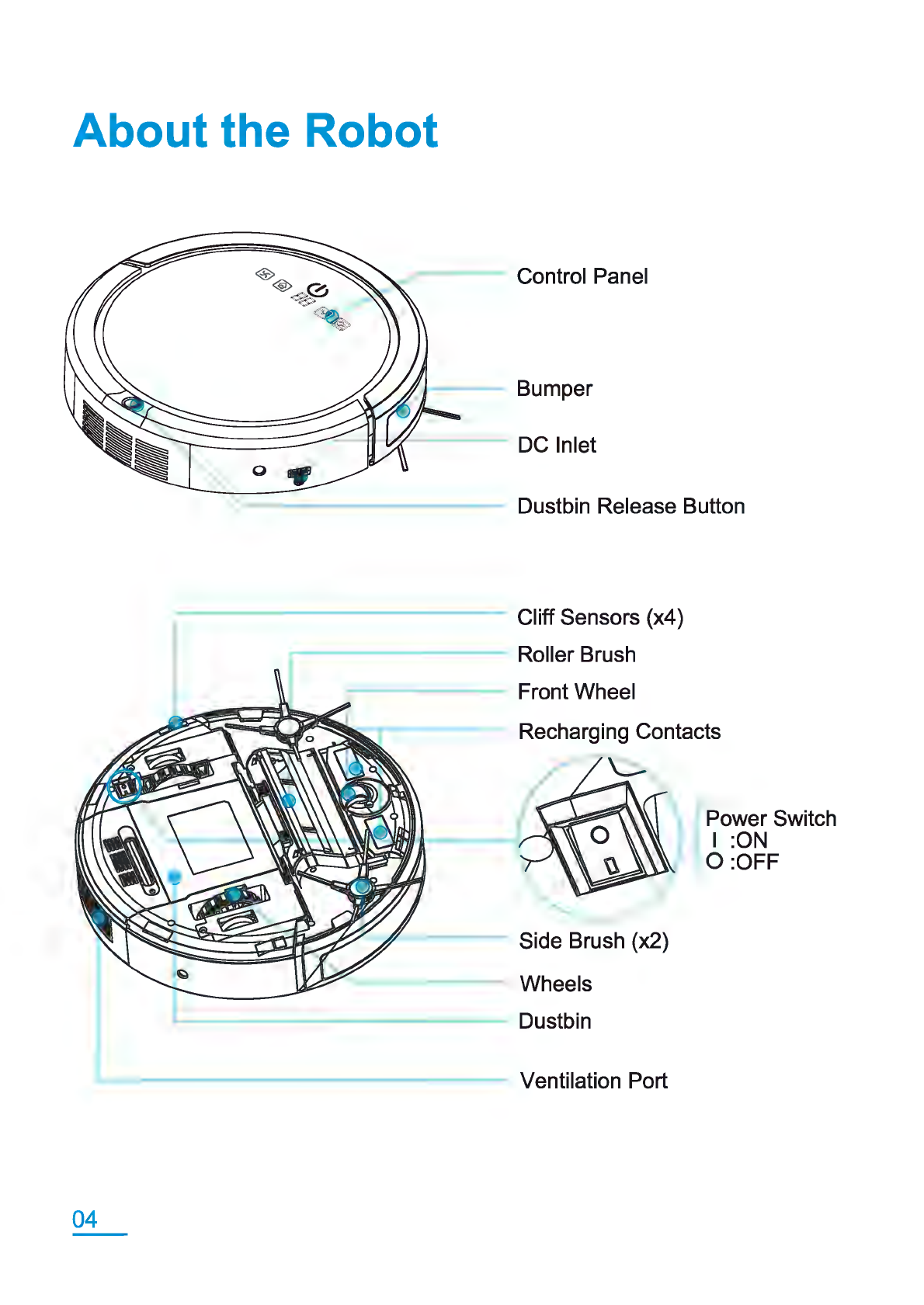 About the Robot

Control Panel

Bumper

DC Inlet

Dustbin Release Button

Cliff Sensors (x4)

Roller Brush

Front Wheel

Recharging Contacts

Power Switch
I :ON
O :OFF

Side Brush (x2)

Wheels

Dustbin

Ventilation Port

04