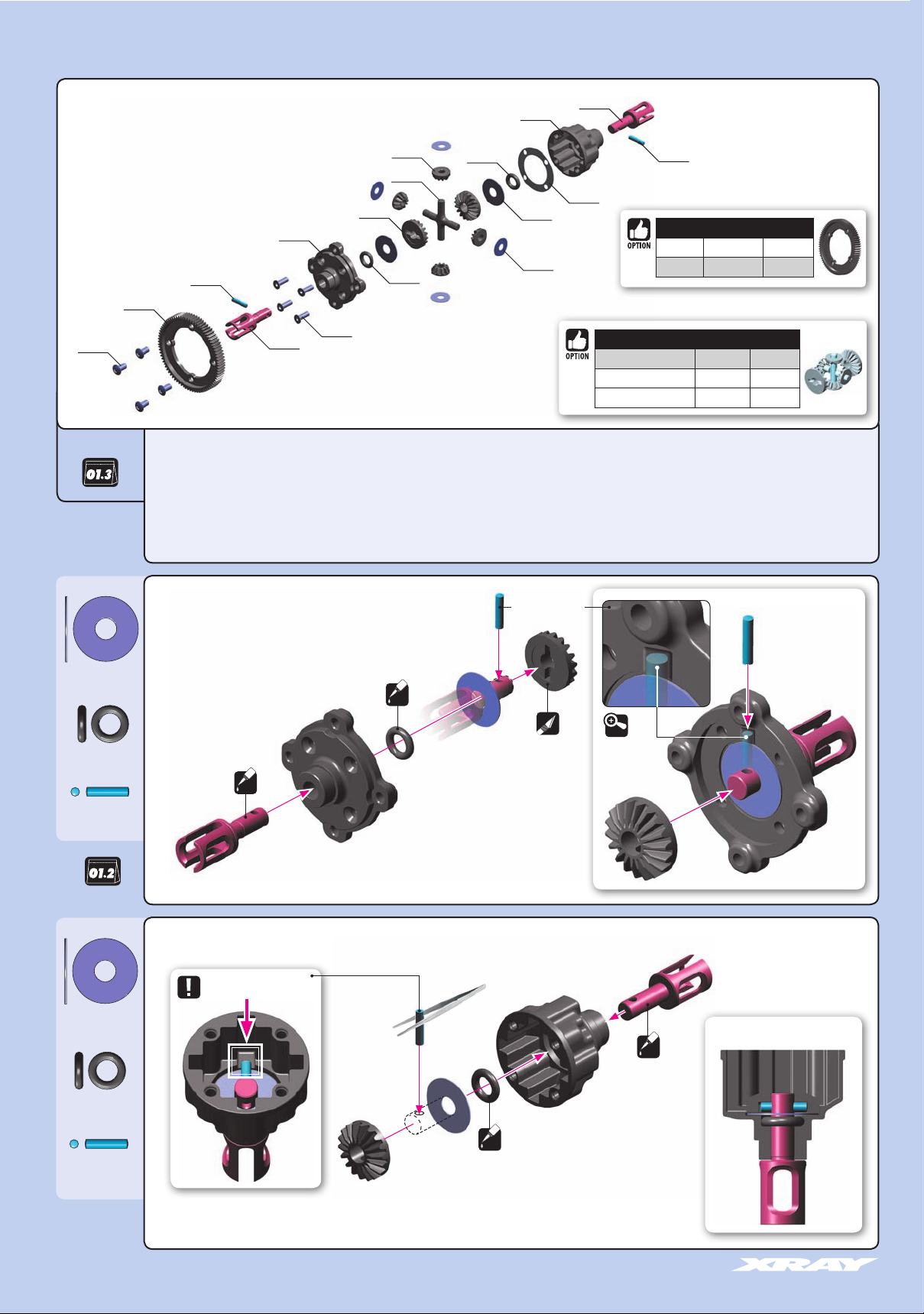 OPTION

OPTION

01.3

01.2

XRAY