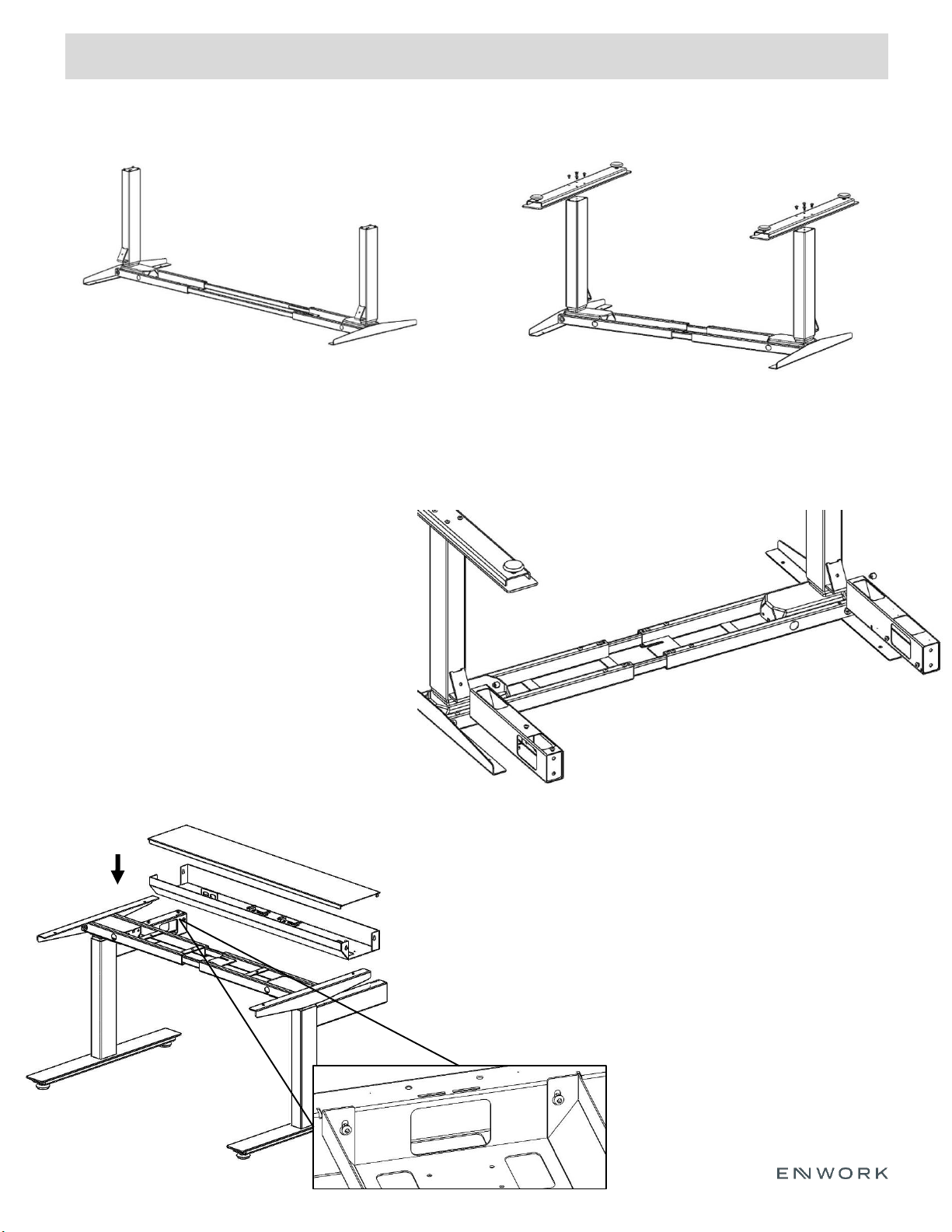 ENWORK