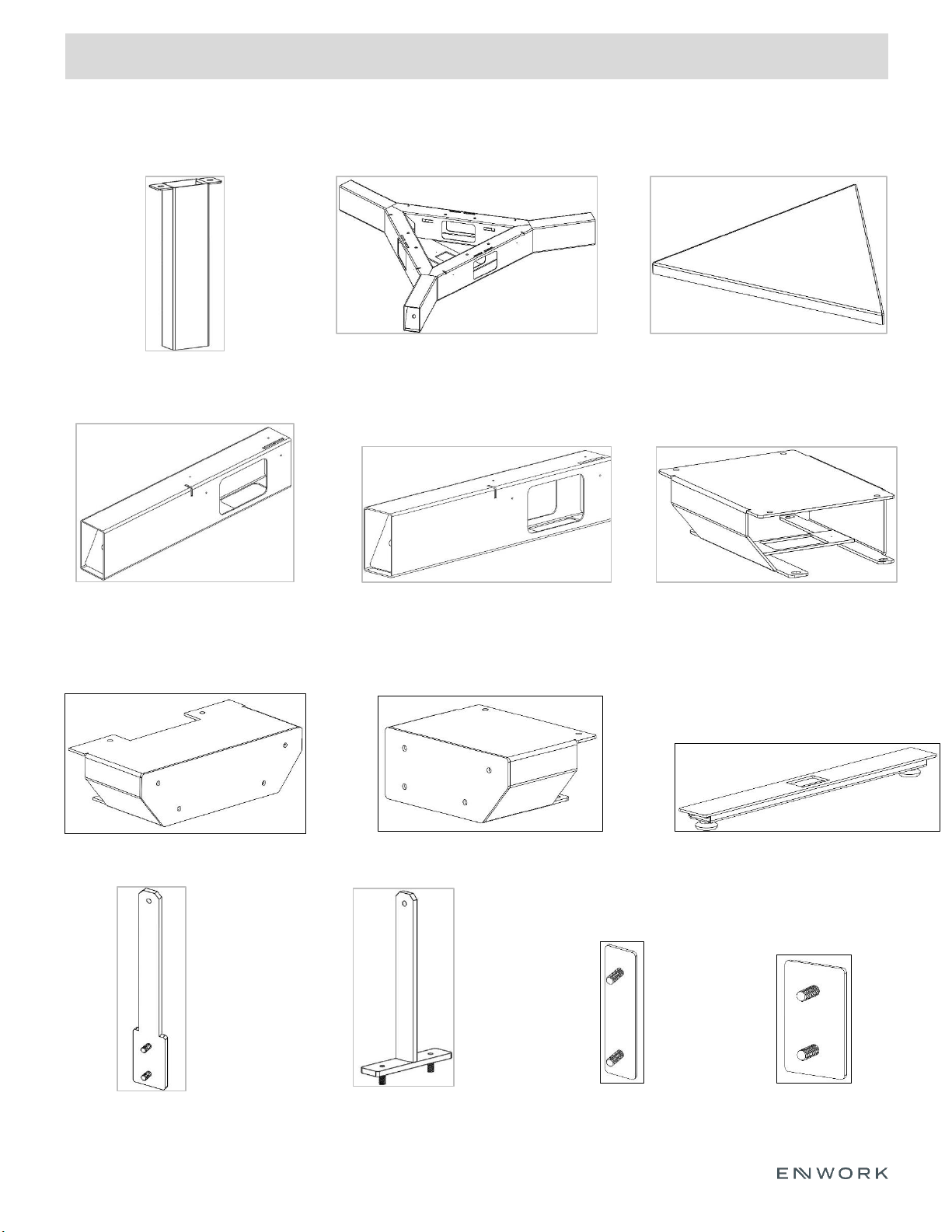 ENWORK