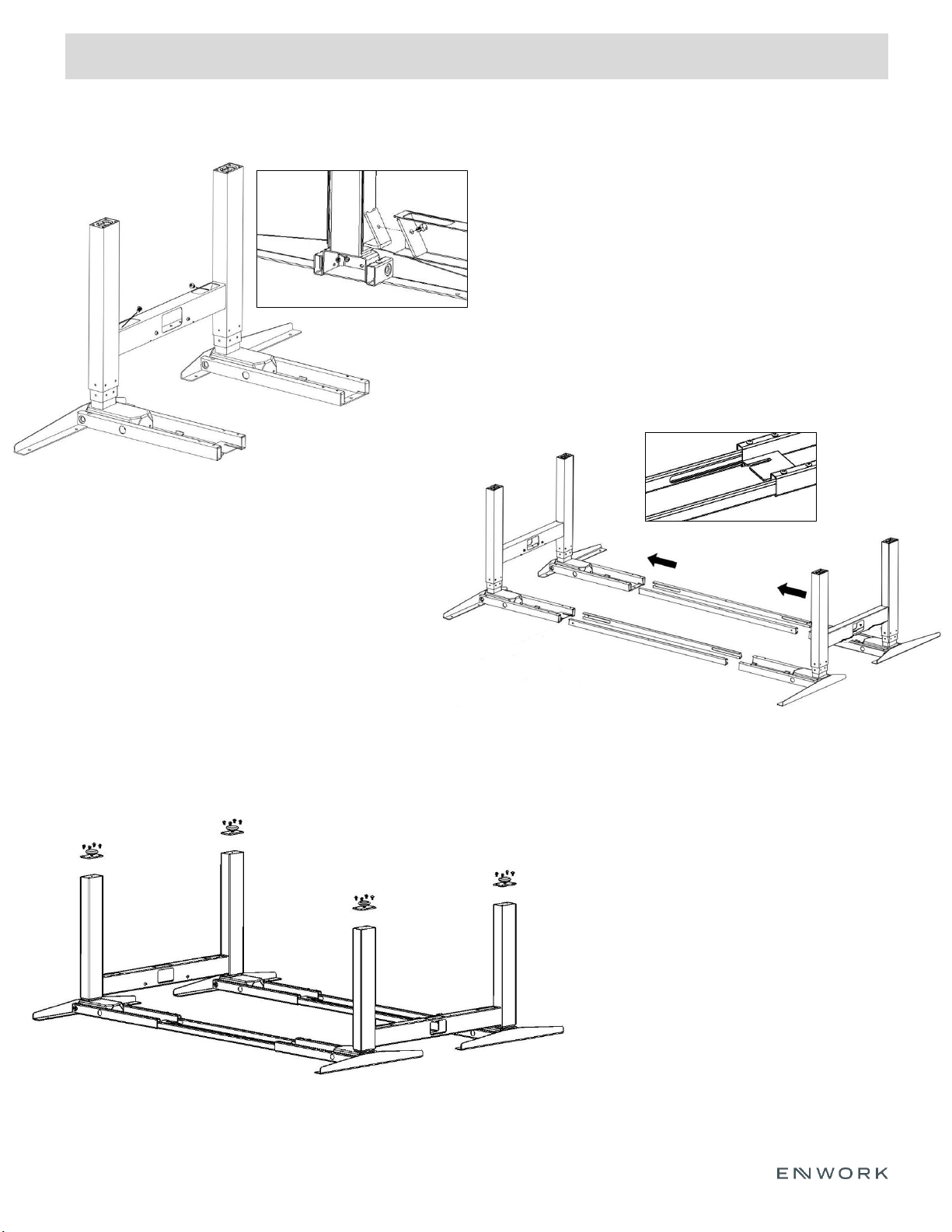 ENWORK