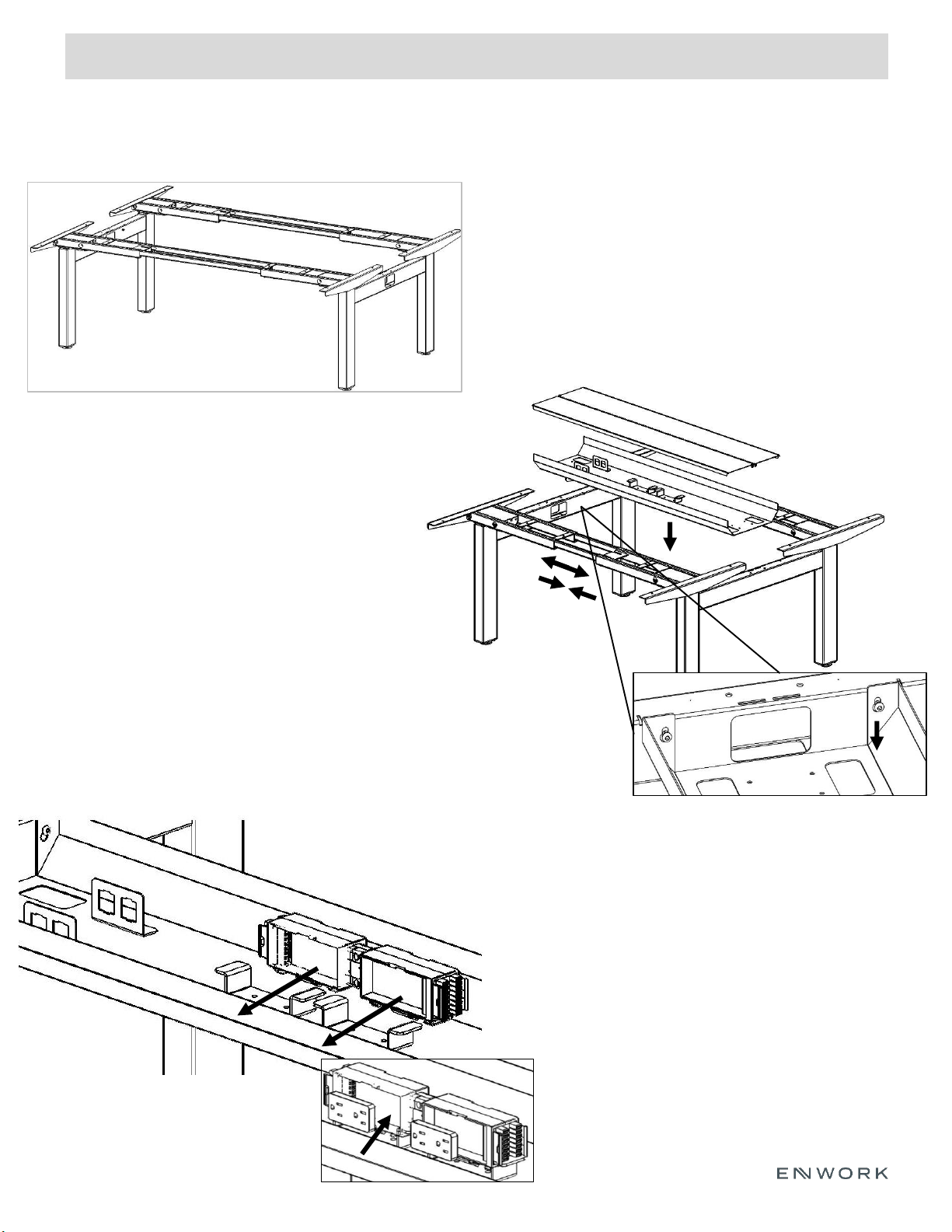 ENWORK