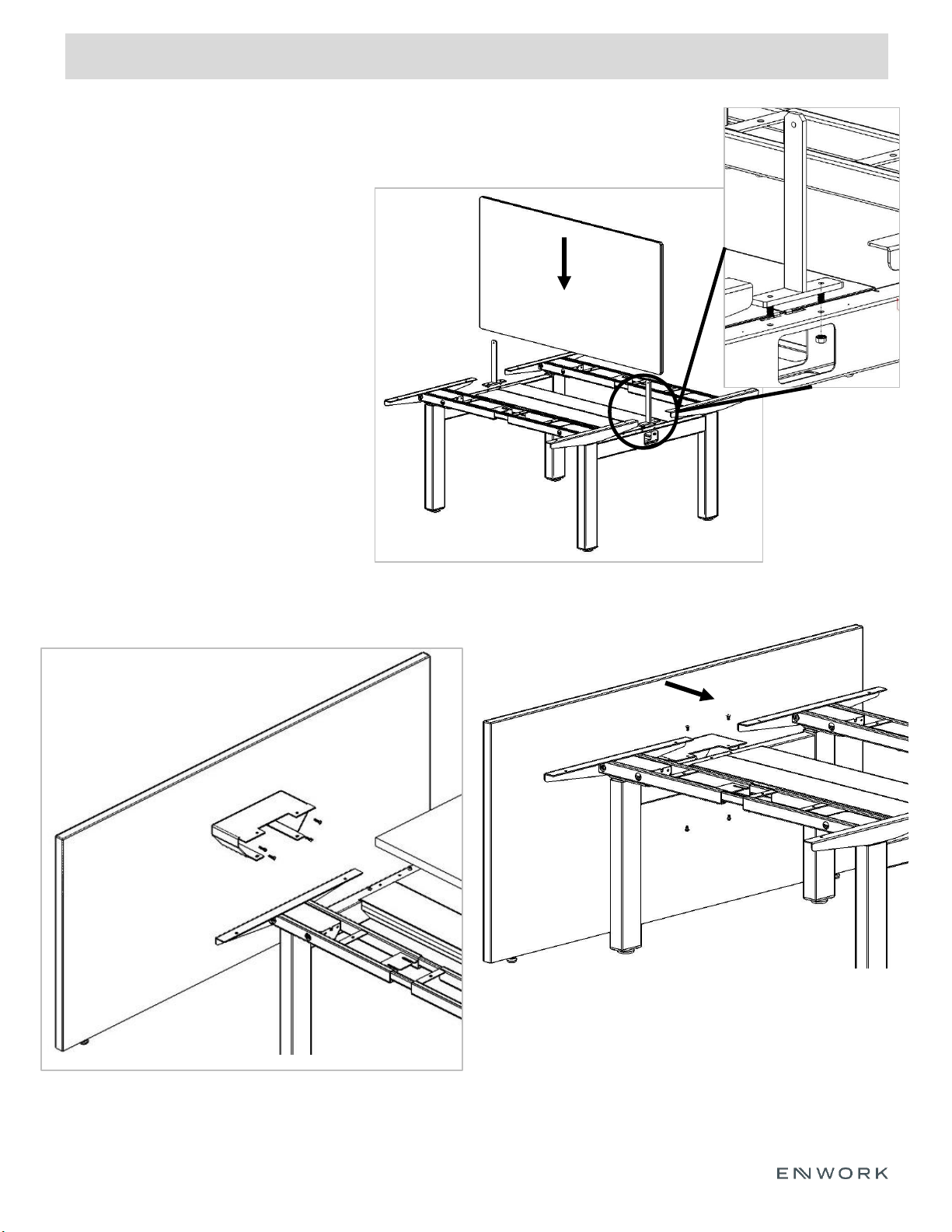 ENWORK