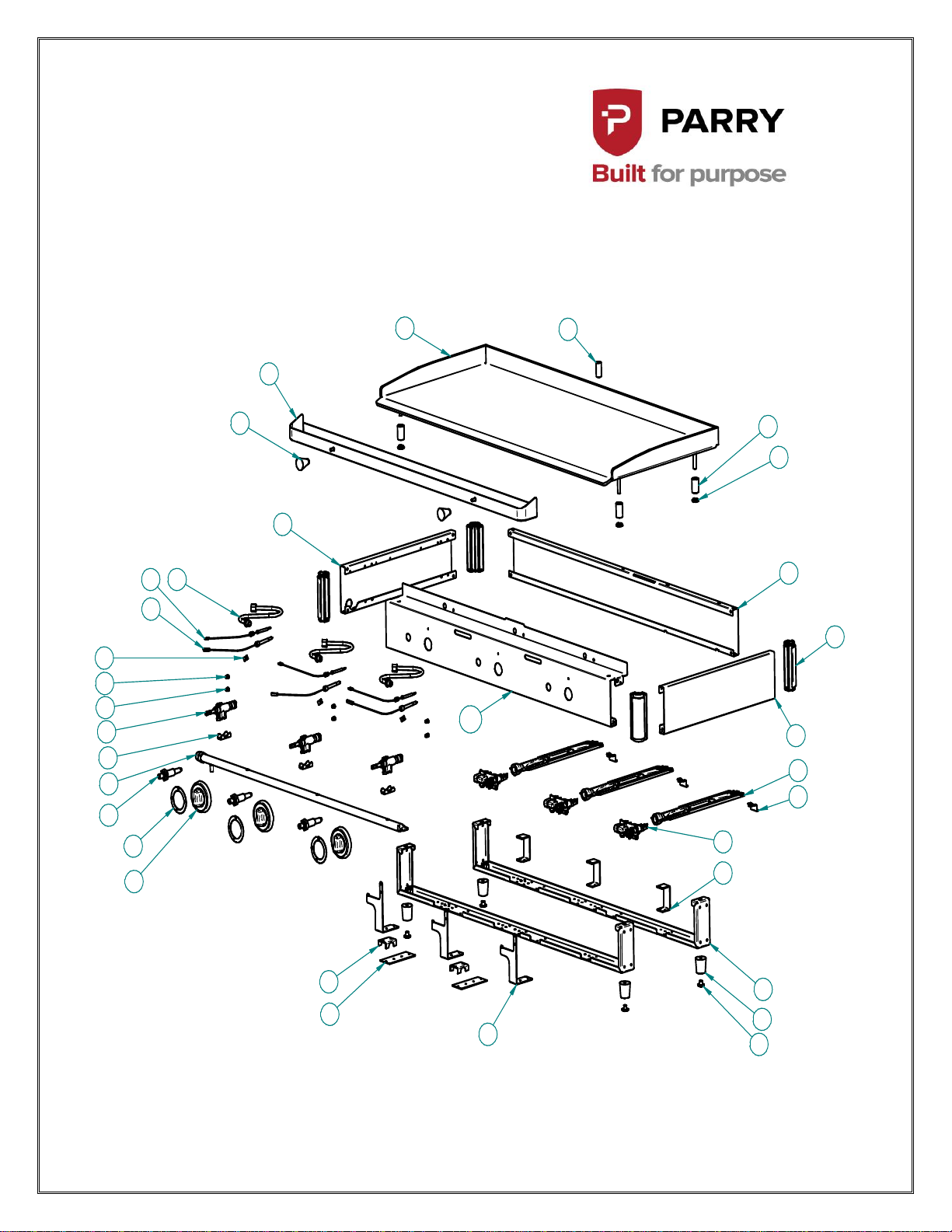 PARRY
Built for purpose