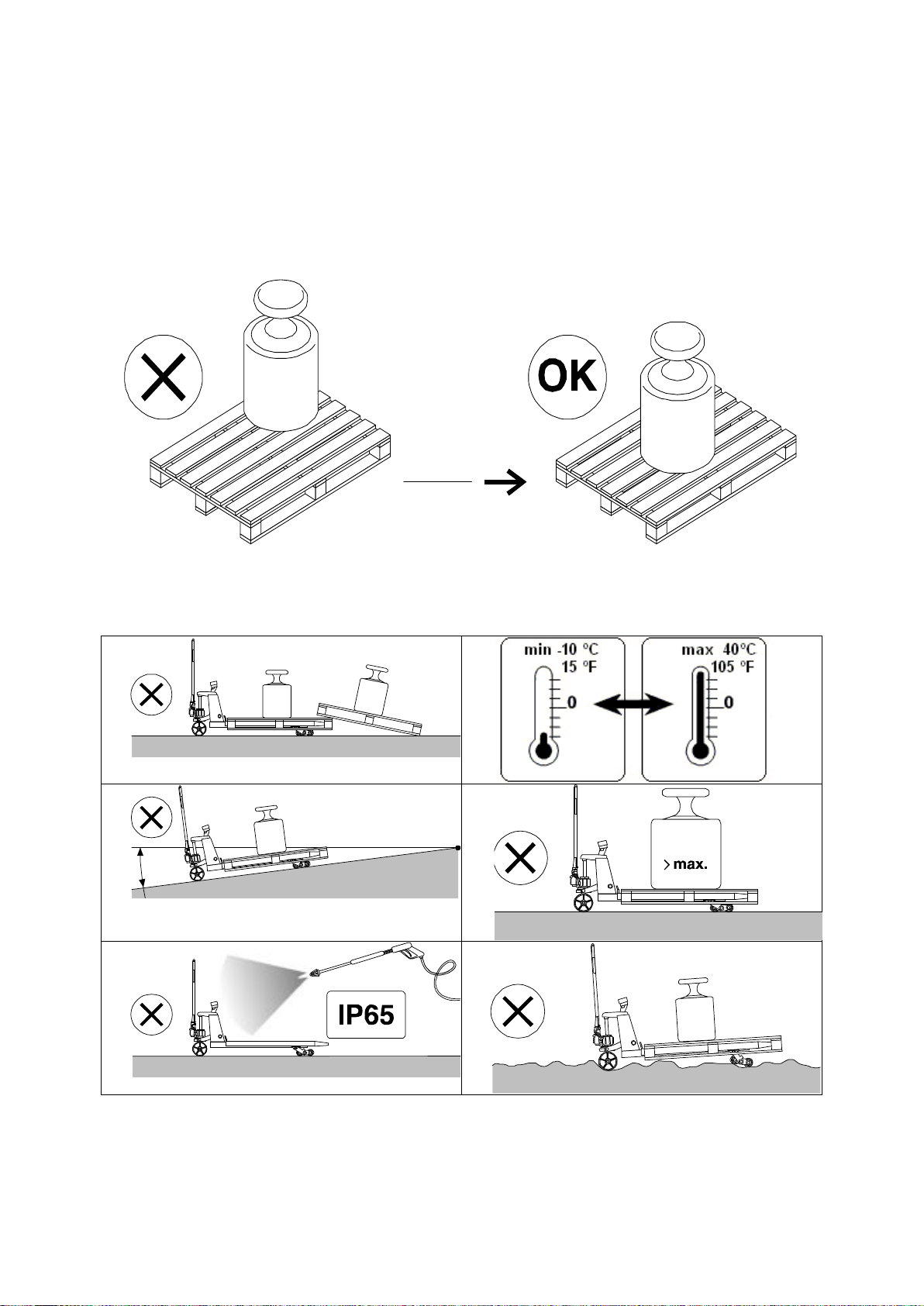 OK

min -10 °C
15 °F
0

max 40°C
105 °F
0

> max.

IP65