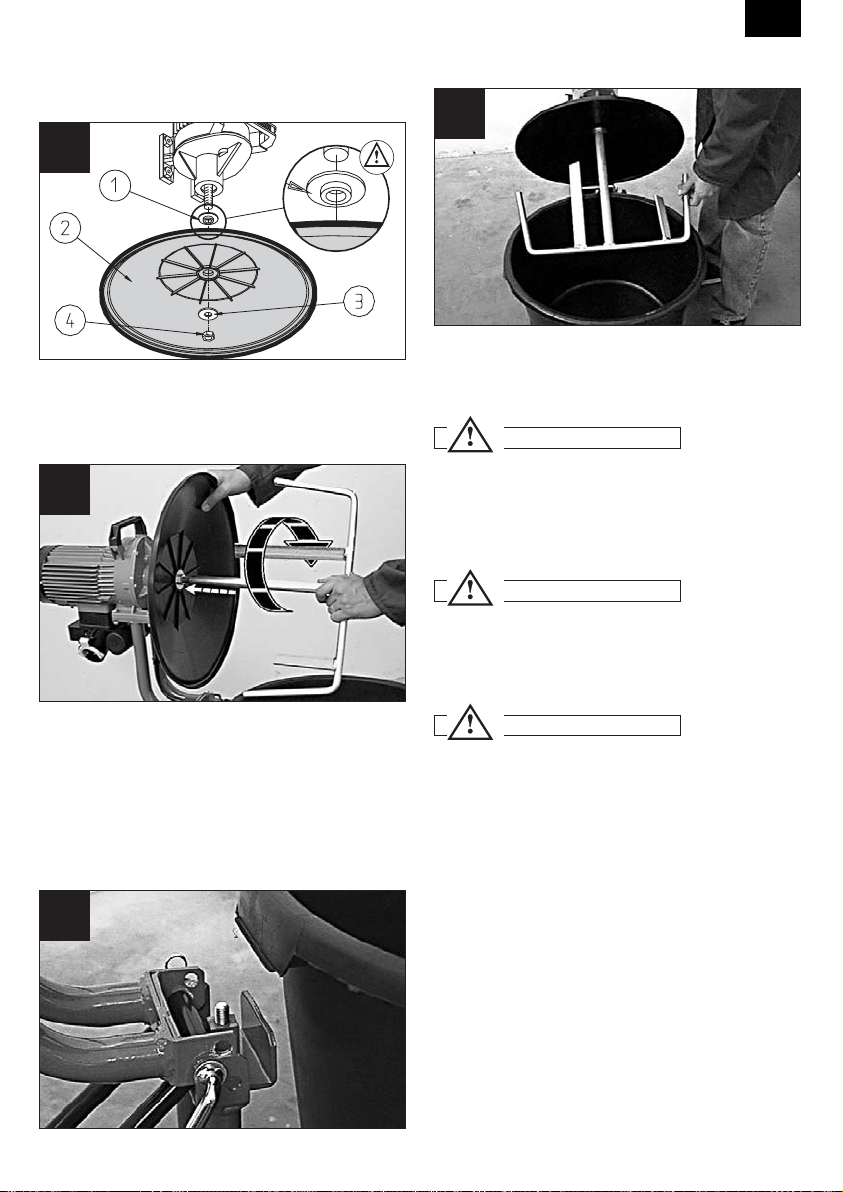 1

2

3

4