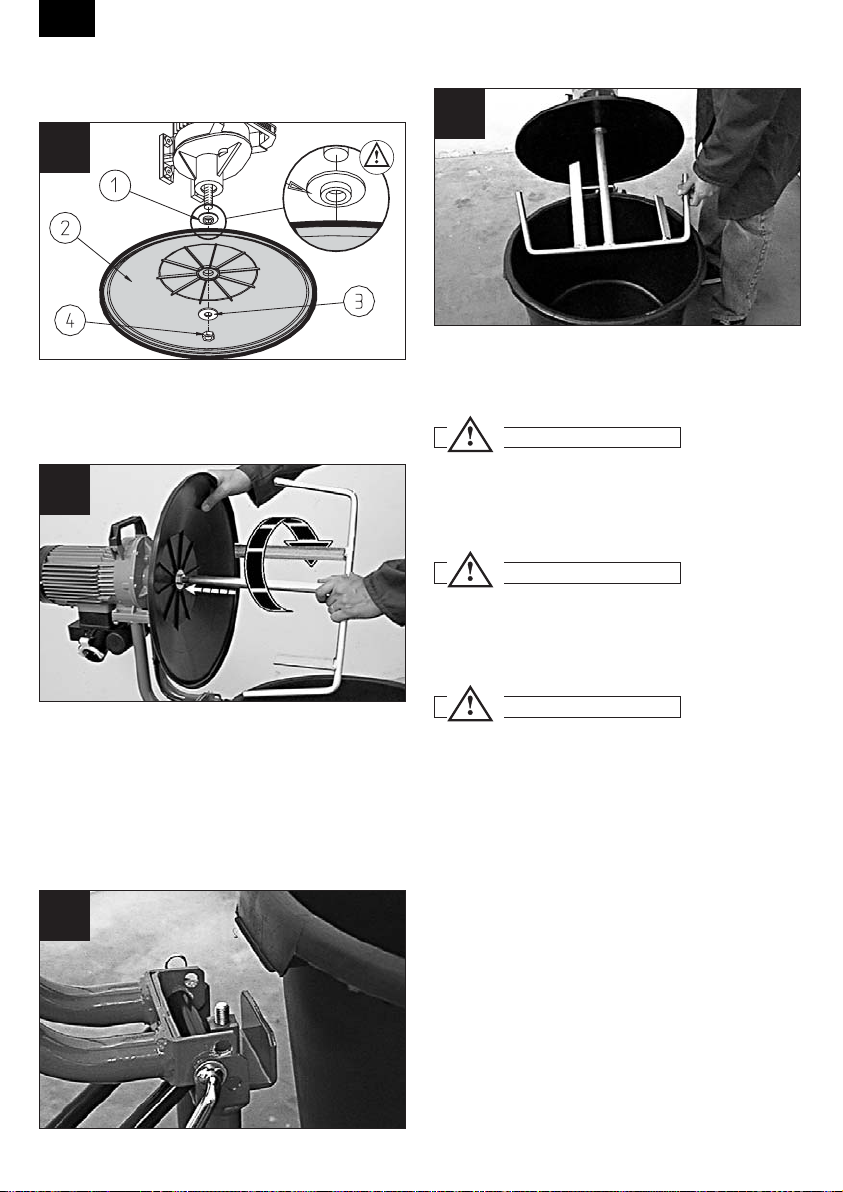 1

2

3

4