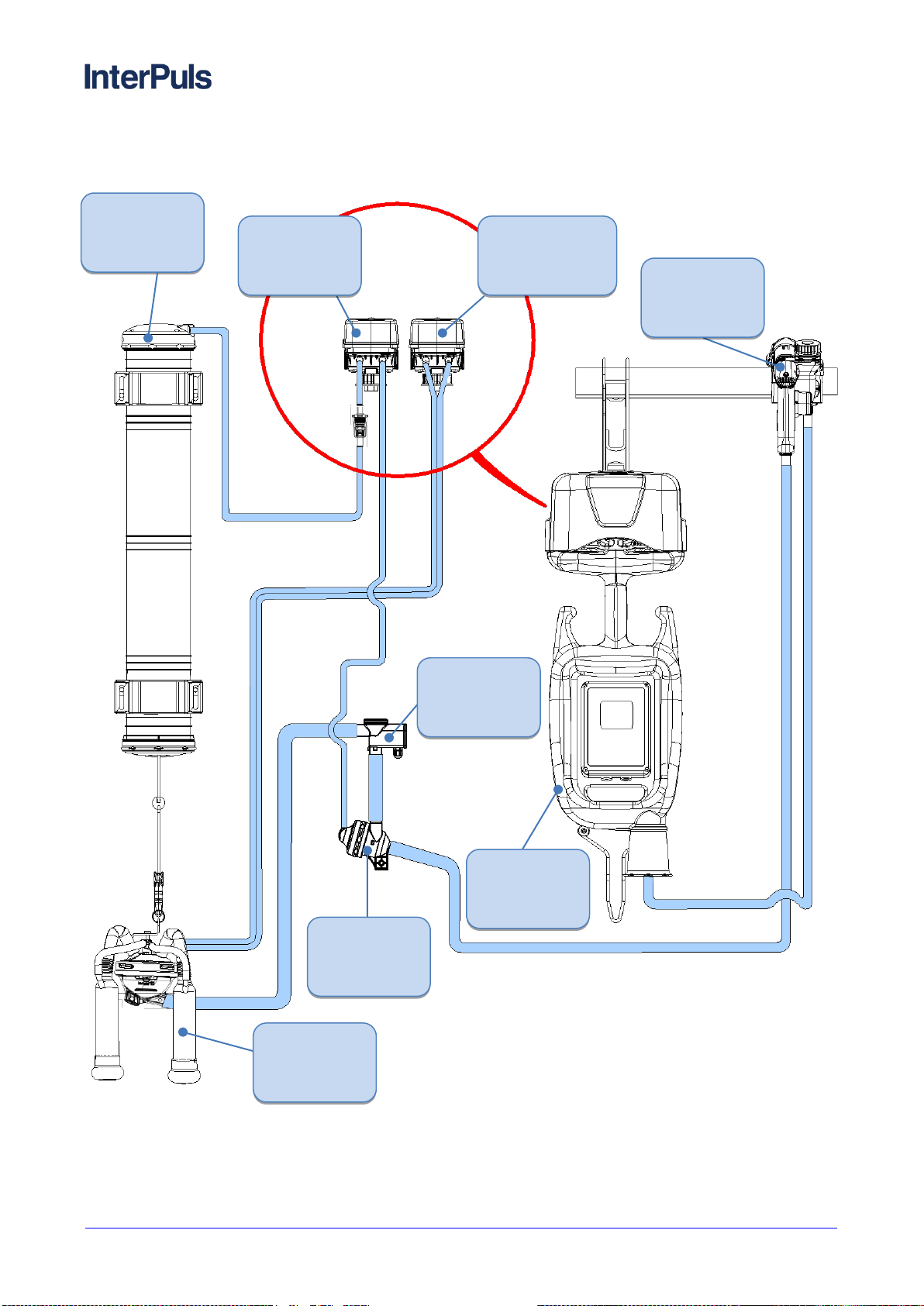 InterPuls