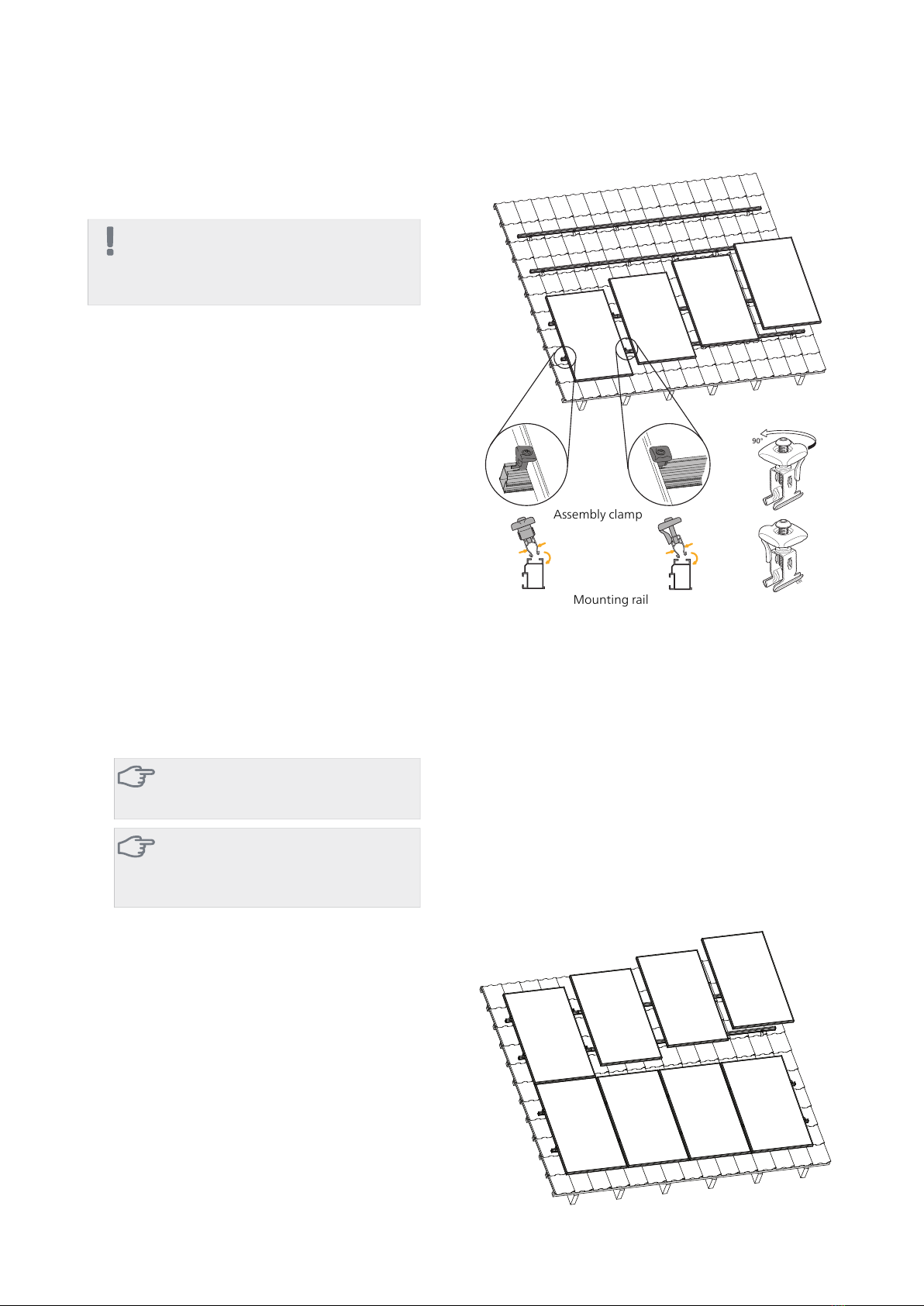 90°

Assembly clamp

Mounting rail