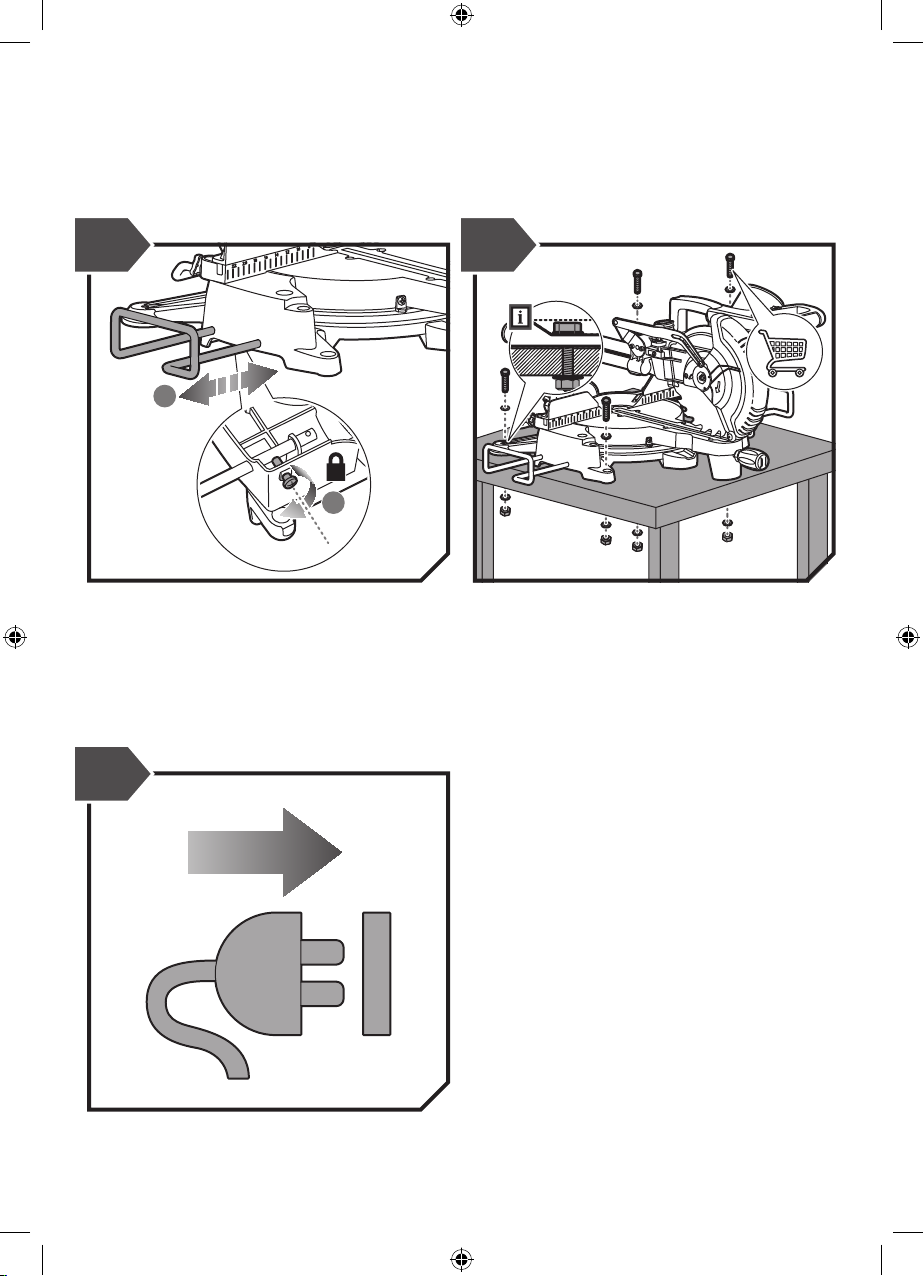 i