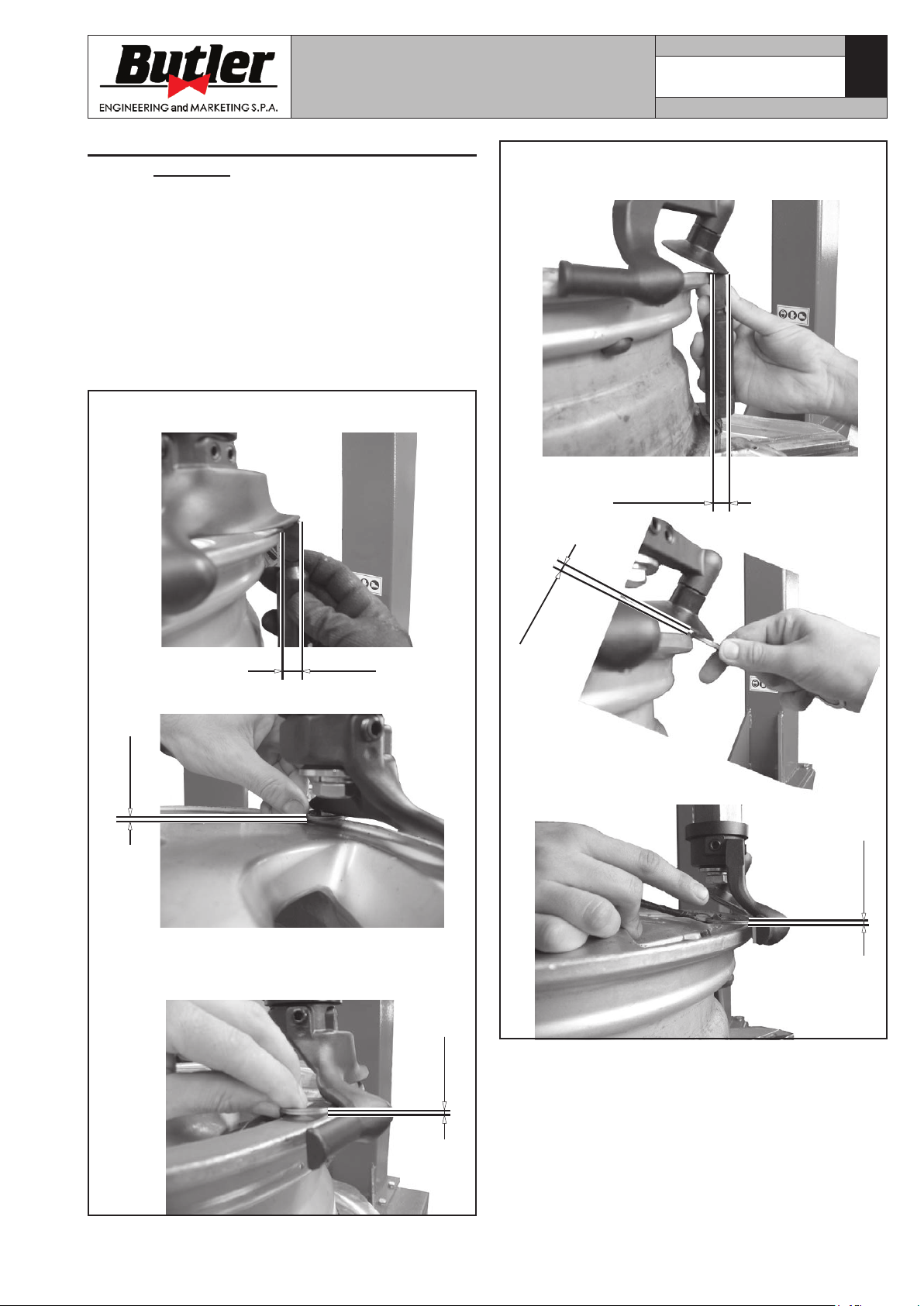 Butler
ENGINEERING and MARKETING S.P.A.