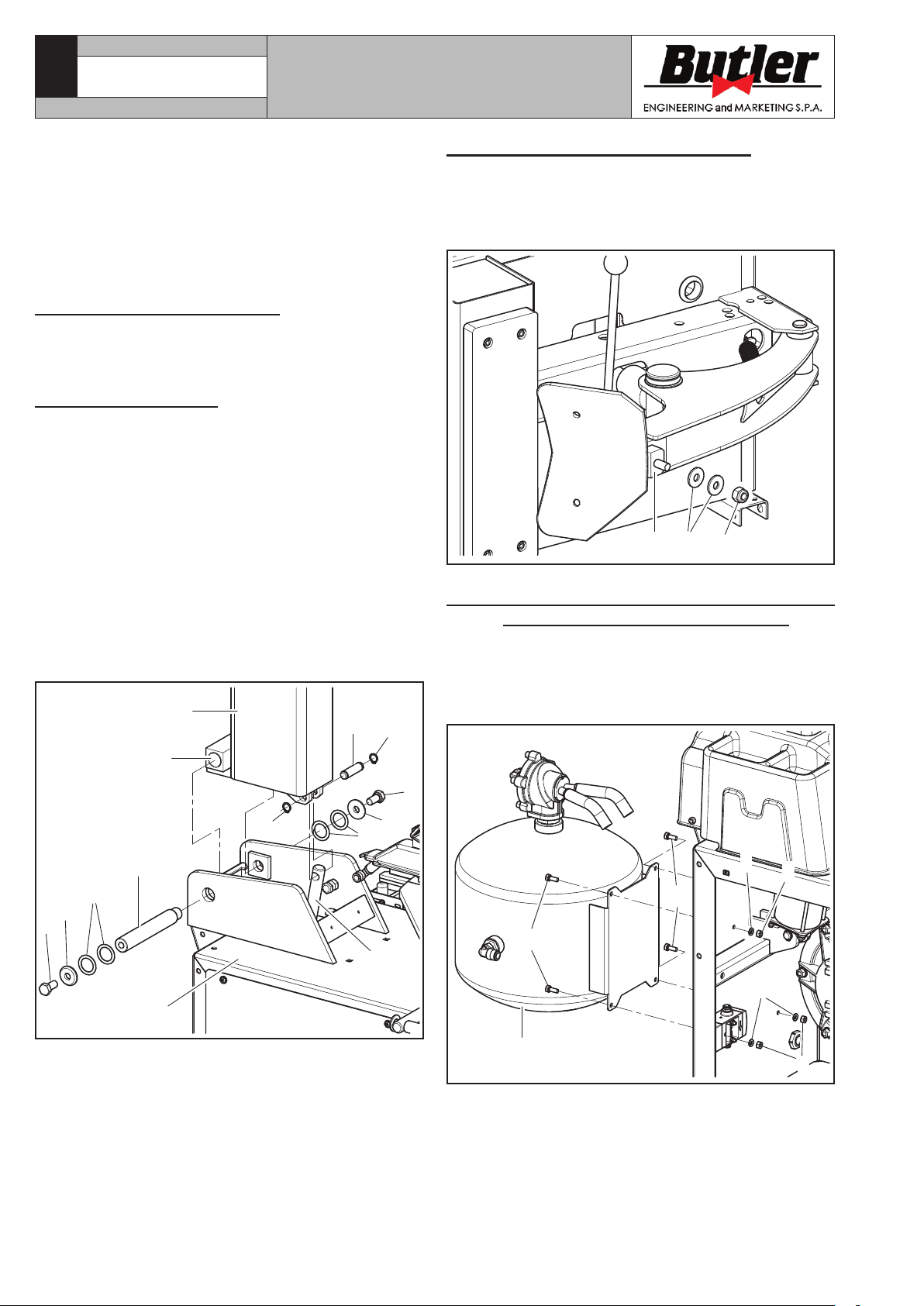 Butler
ENGINEERING and MARKETING S.P.A.