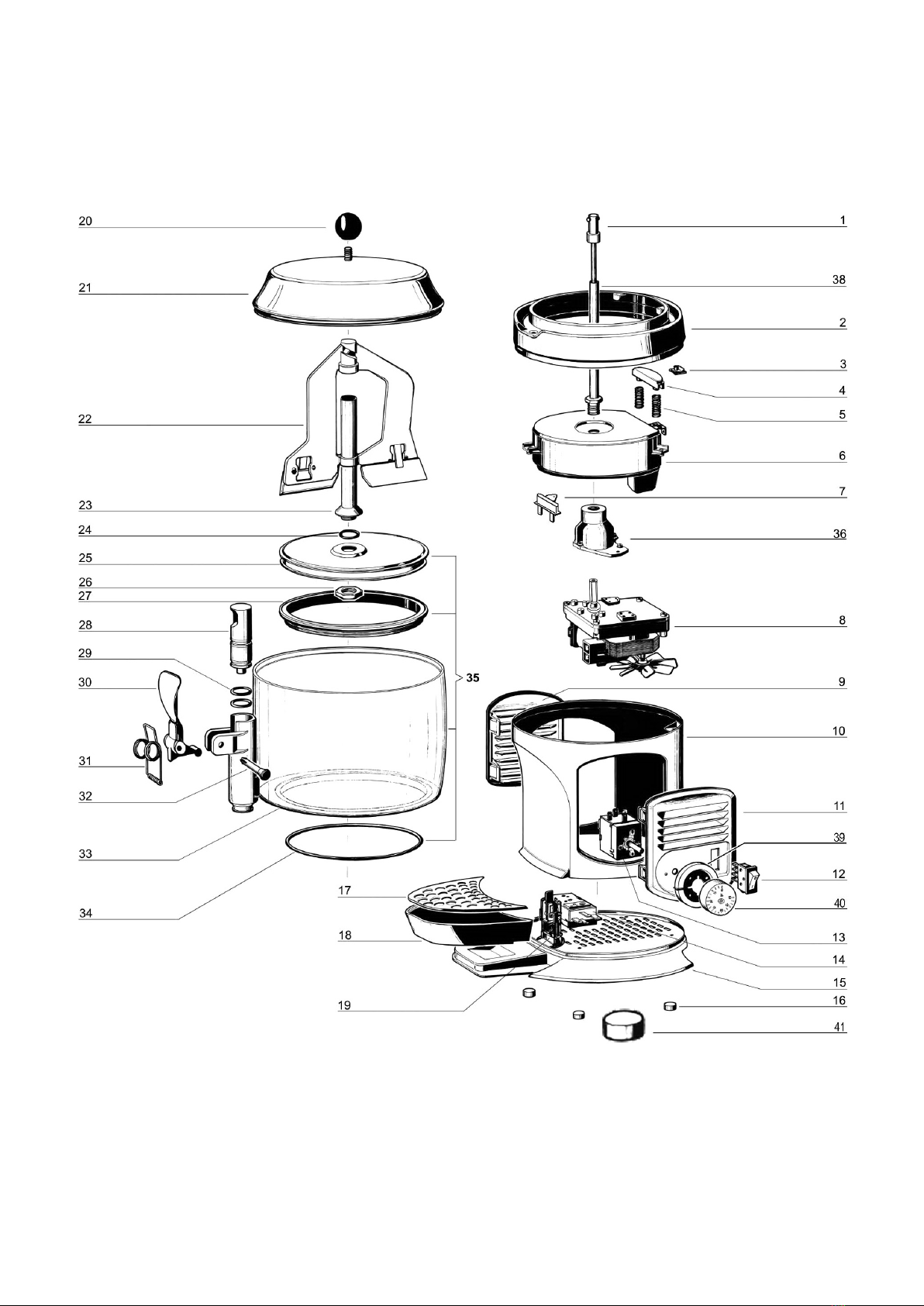 20
21
22
23
24
25
26
27
28
29
30
31
32
33
34
35
17
18
19
1
38
2
3
4
5
6
7
36
8
9
10
11
39
12
40
13
14
15
16
41