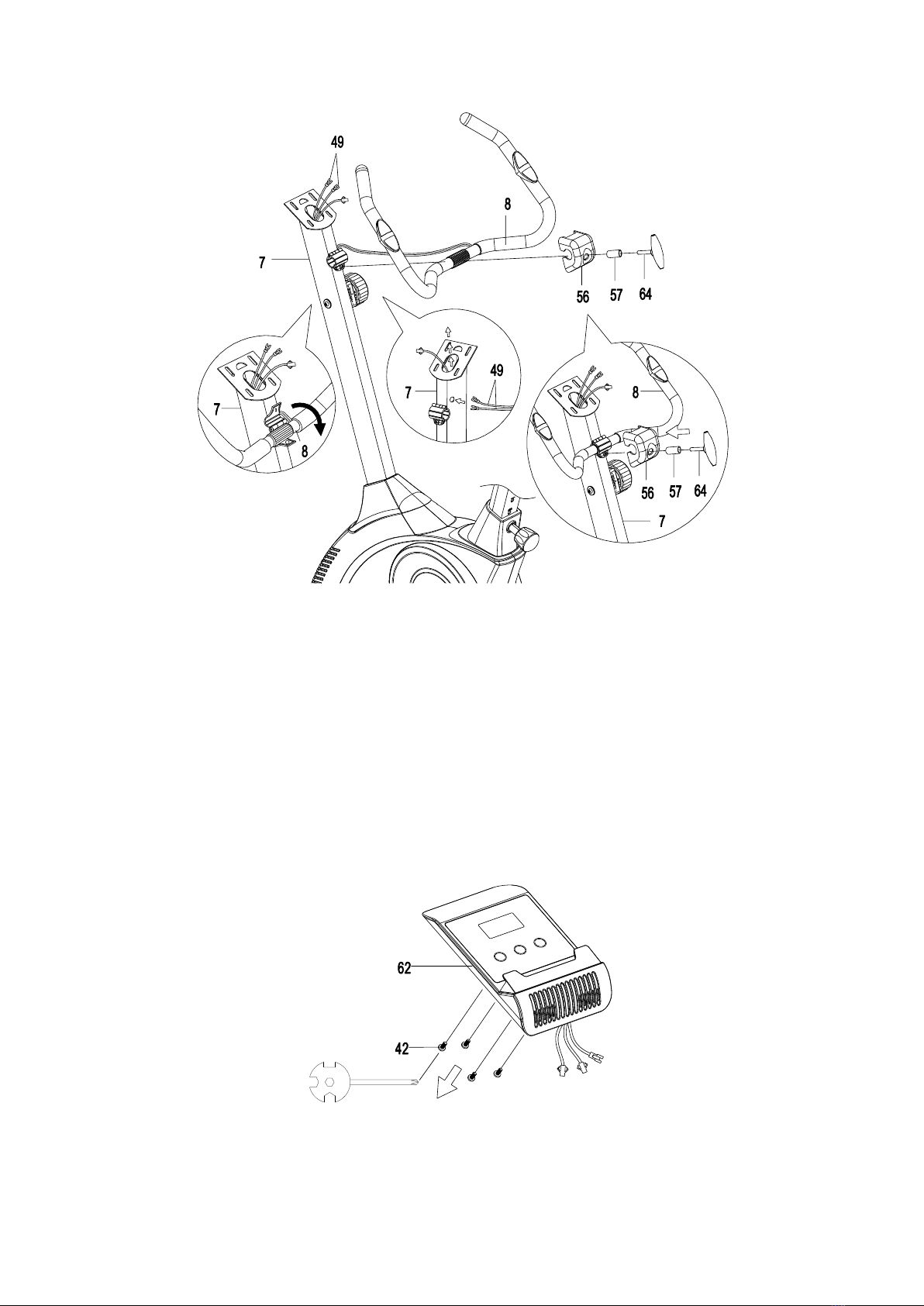 49
8
7
56
57
64
7
8
7
49
8
56
57
64
7
62
42