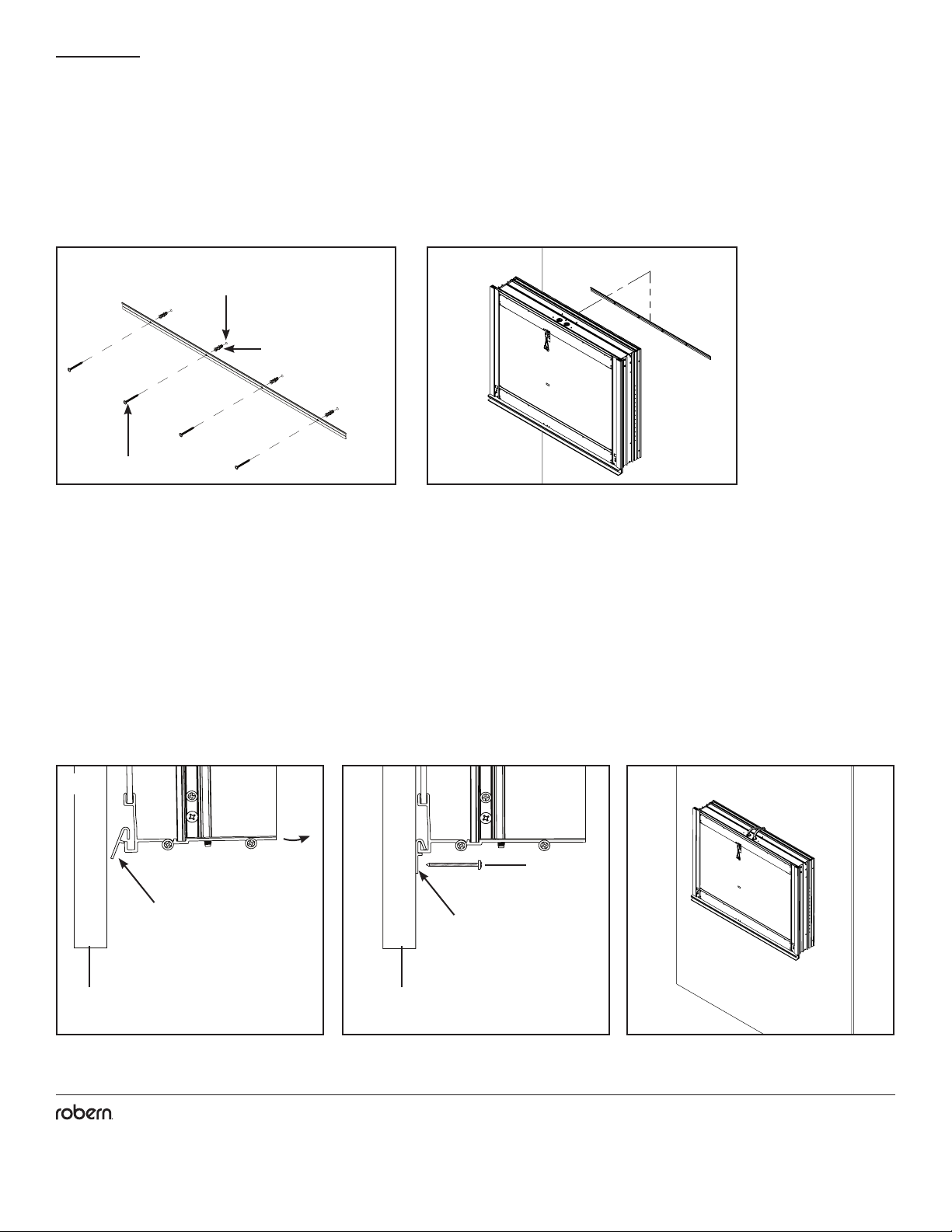 robern.