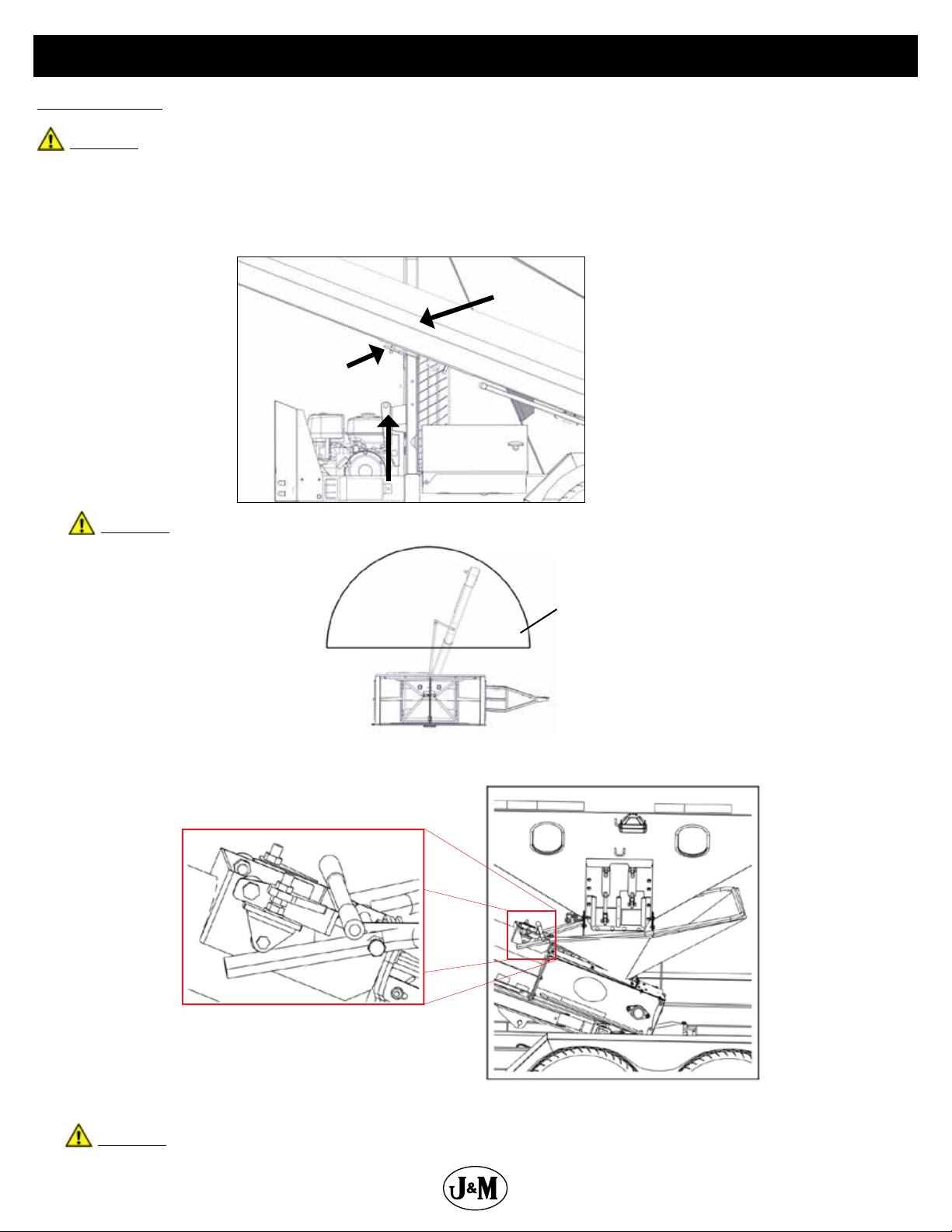 J&M