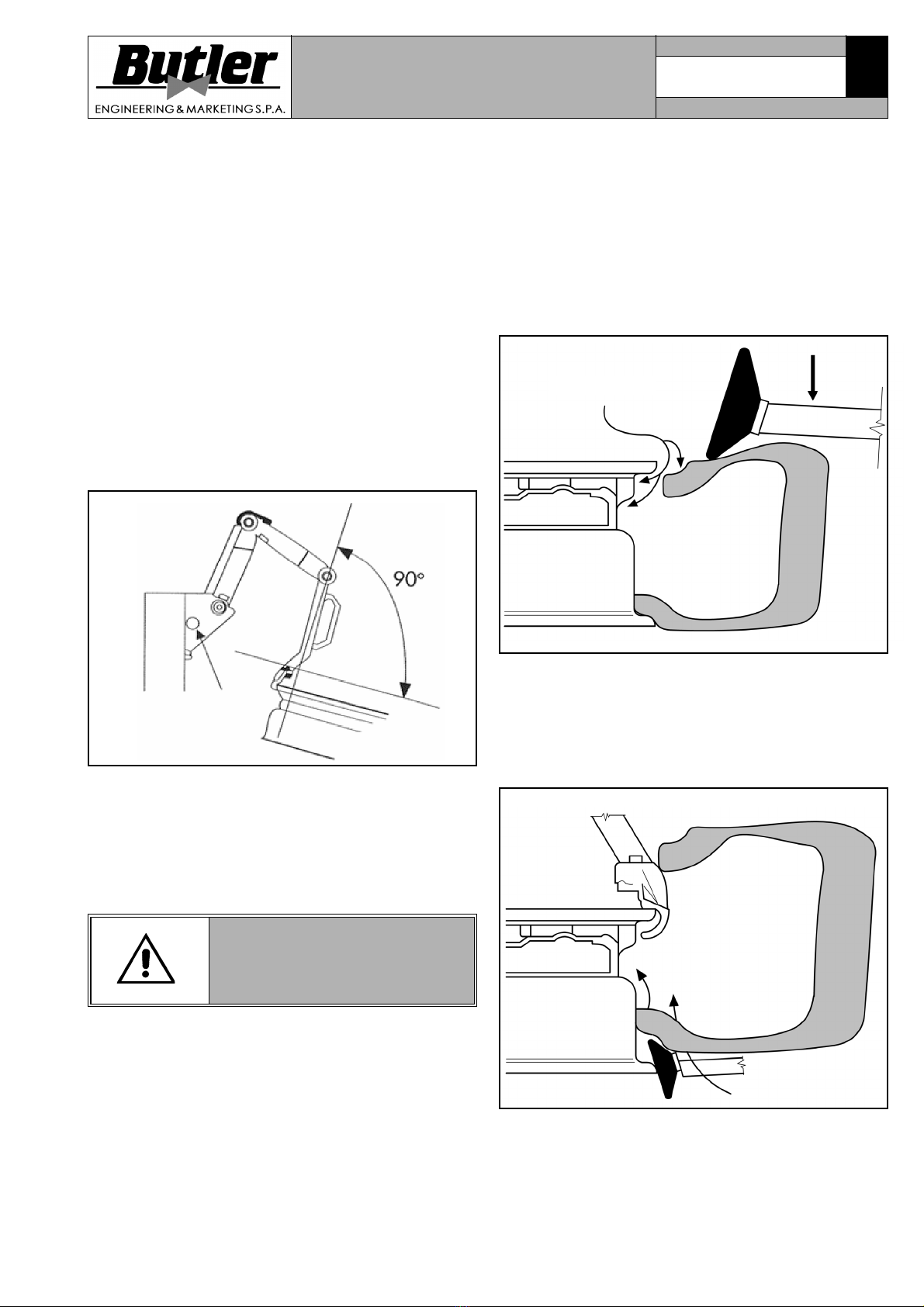 Butler
ENGINEERING & MARKETING S.P.A.

90°