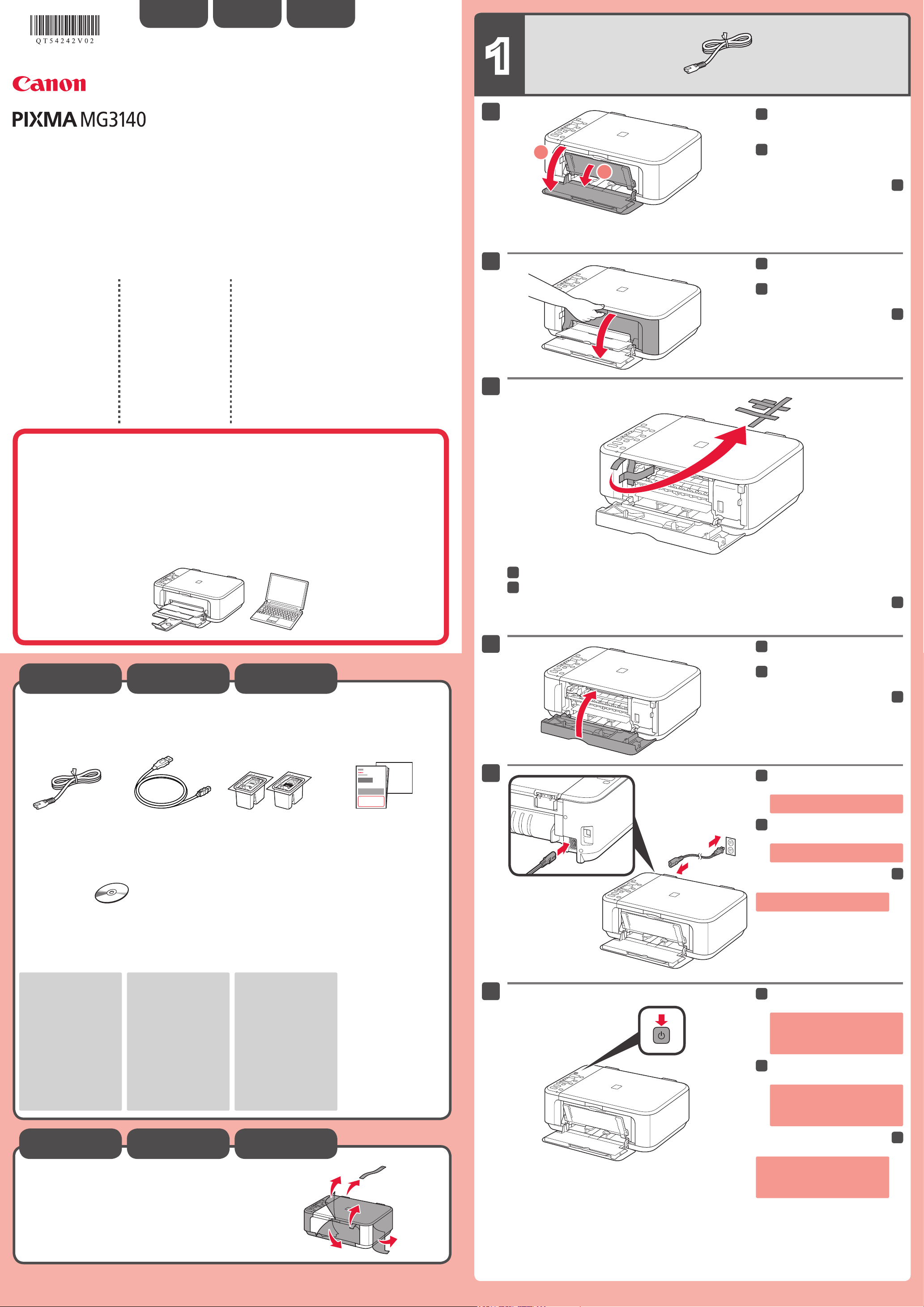 QT54242V02

Canon

PIXMA MG3140

1