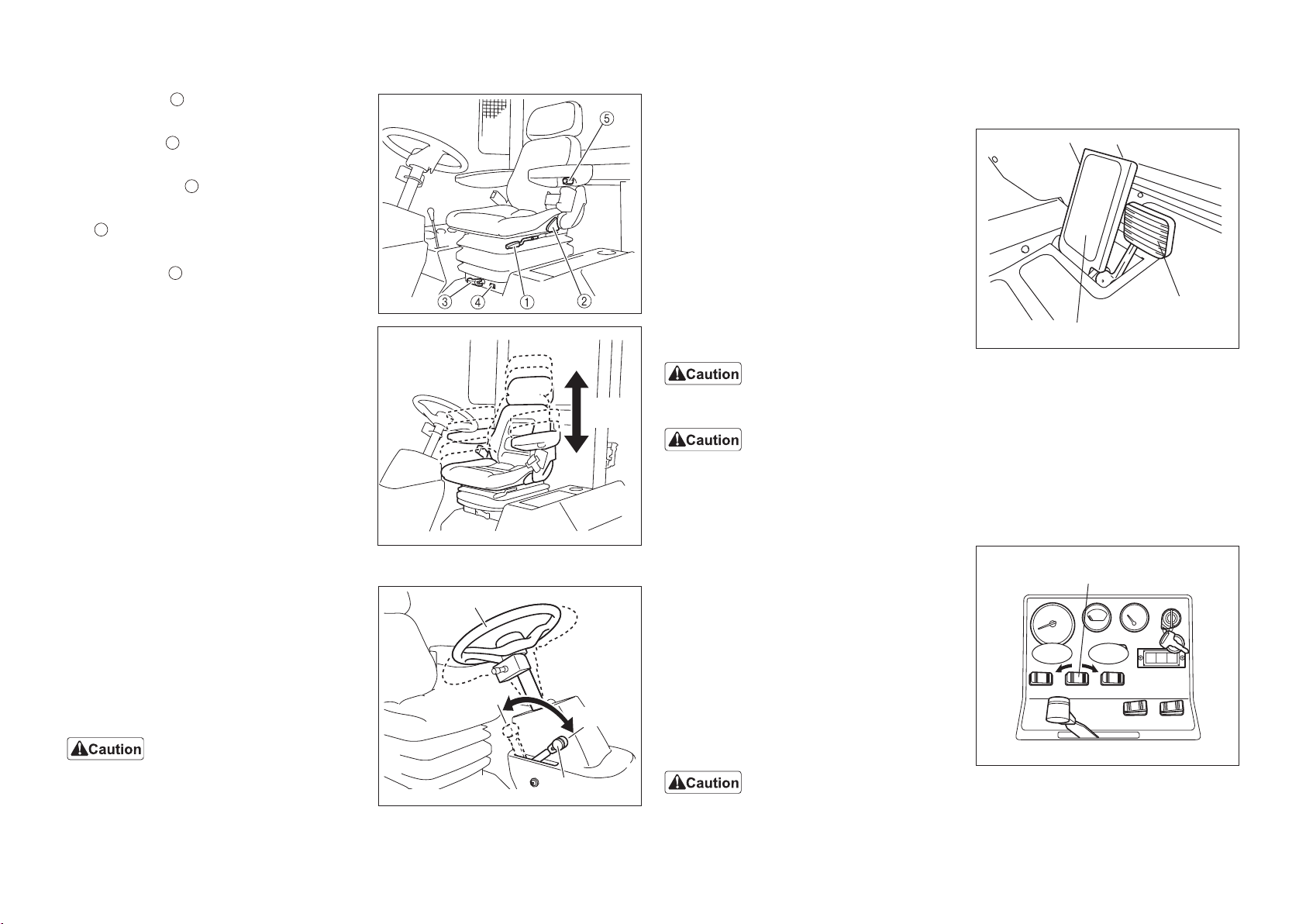 ⑤

③ ④ ① ②

Caution

Caution

Caution

Caution